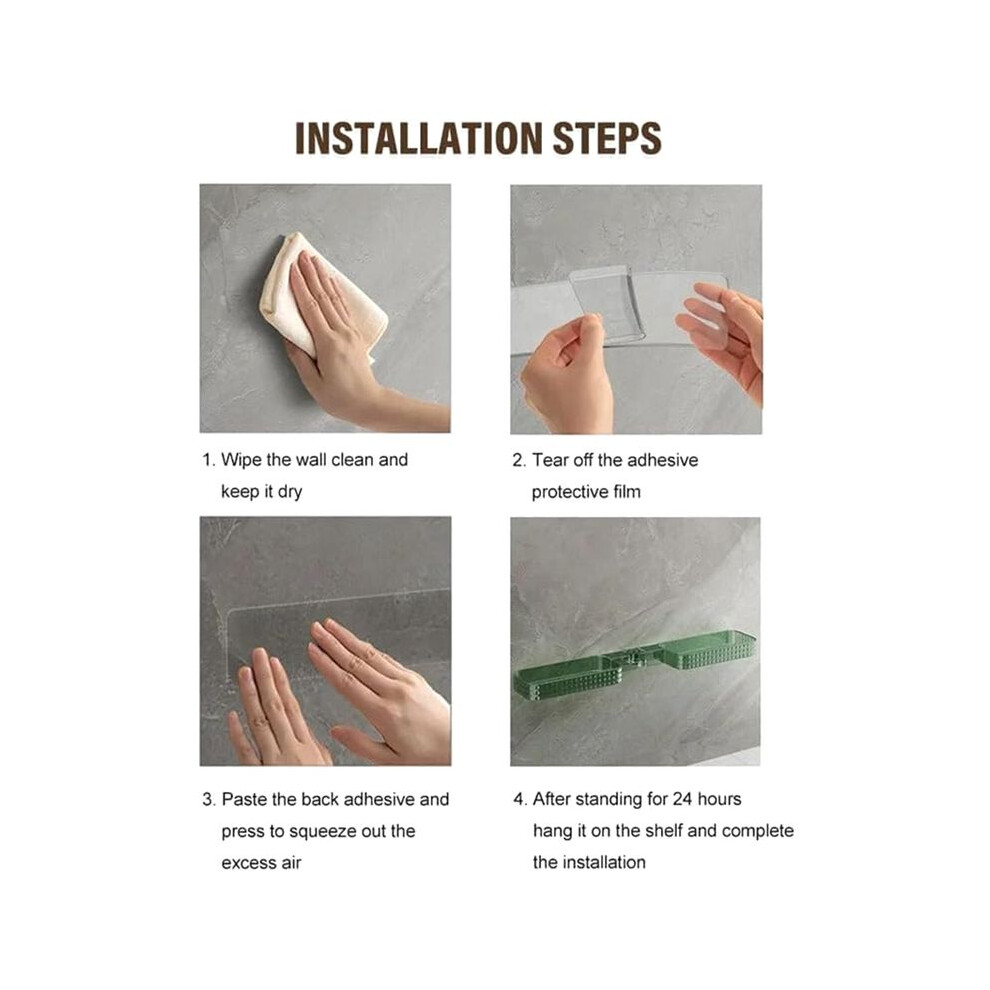 INSTALLATION STEPS

1. Wipe the wall clean and keep it dry

2. Tear off the adhesive protective film

3. Paste the back adhesive and press to squeeze out the excess air

4. After standing for 24 hours hang it on the shelf and complete the installation