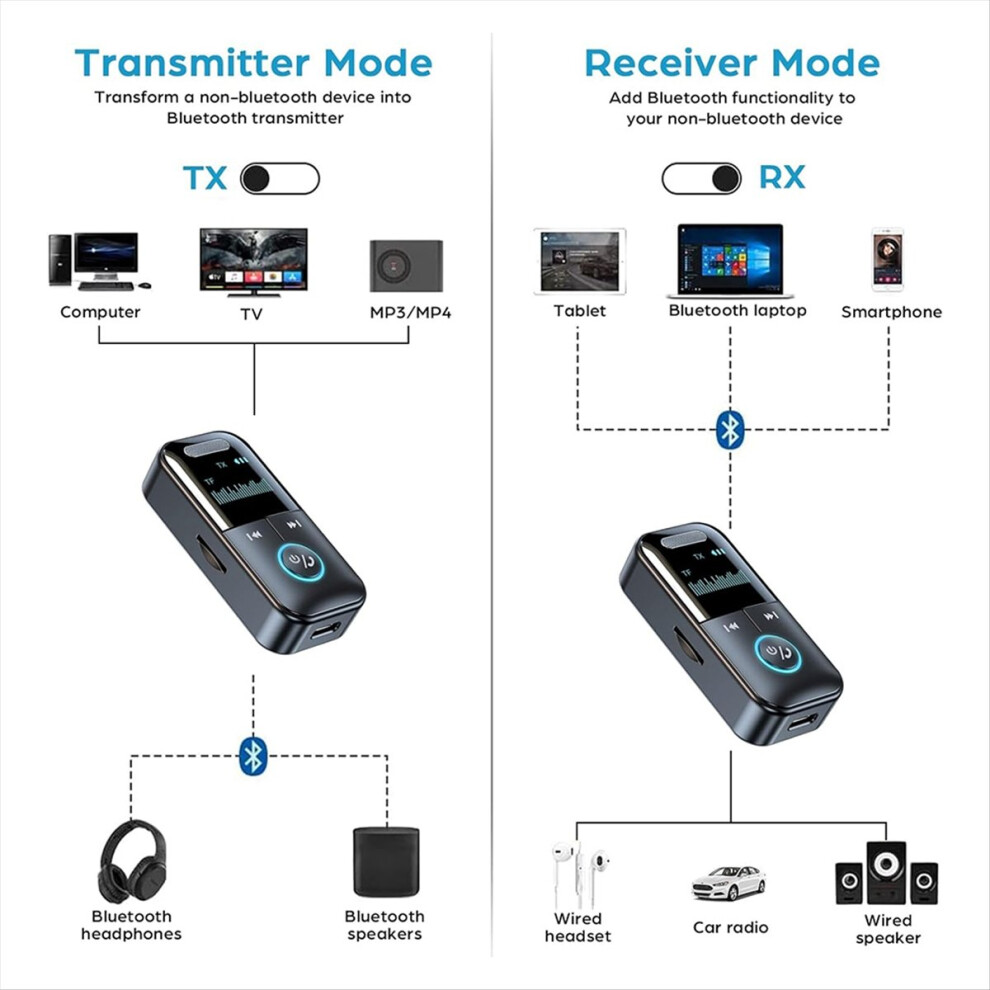 Transmitter Mode

Transform a non-bluetooth device into Bluetooth transmitter

TX

Computer

TV

MP3/MP4

TX

Bluetooth headphones

Bluetooth speakers

Receiver Mode

Add Bluetooth functionality to your non-bluetooth device

RX

Tablet

Bluetooth laptop

Smartphone

TF

Wired headset

Car radio

Wired speaker