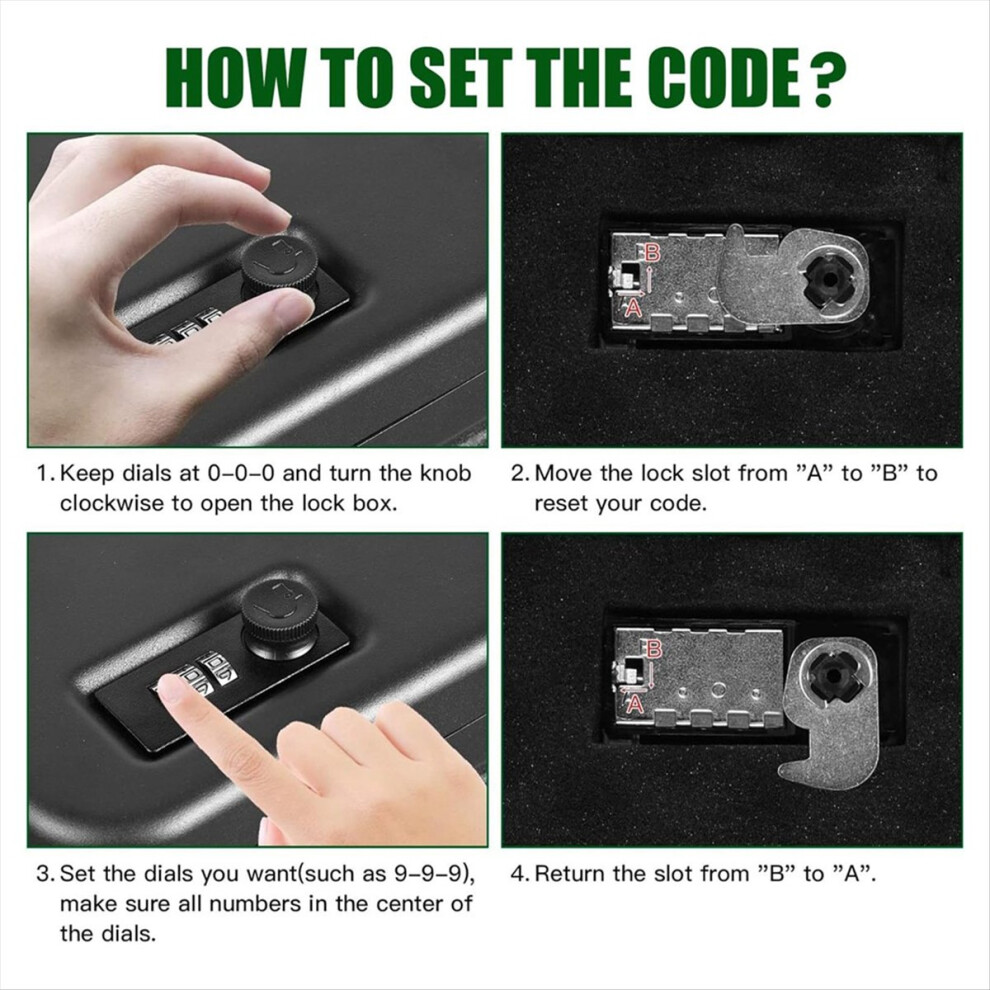 HOW TO SET THE CODE ?

B
A

1. Keep dials at 0-0-0 and turn the knob clockwise to open the lock box.

2. Move the lock slot from "A" to "B" to reset your code.

B
A

3. Set the dials you want(such as 9-9-9), make sure all numbers in the center of the dials.

4. Return the slot from "B" to "A".