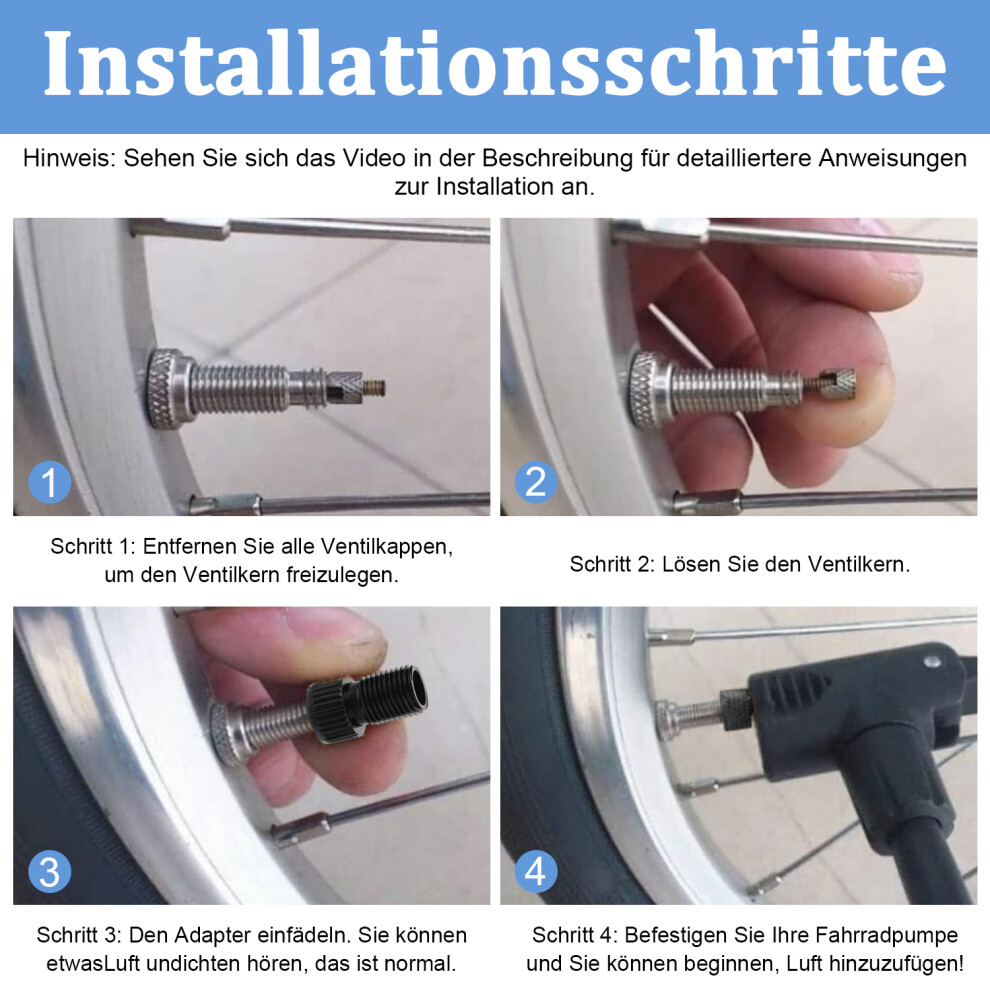 Installationsschritte

Hinweis: Sehen Sie sich das Video in der Beschreibung für detailliertere Anweisungen zur Installation an.

1

Schritt 1: Entfernen Sie alle Ventilkappen, um den Ventilkern freizulegen.

2

Schritt 2: Lösen Sie den Ventilkern.

3

Schritt 3: Den Adapter einfädeln. Sie können etwasLuft undichten hören, das ist normal.

4

Schritt 4: Befestigen Sie Ihre Fahrradpumpe und Sie können beginnen, Luft hinzuzufügen!