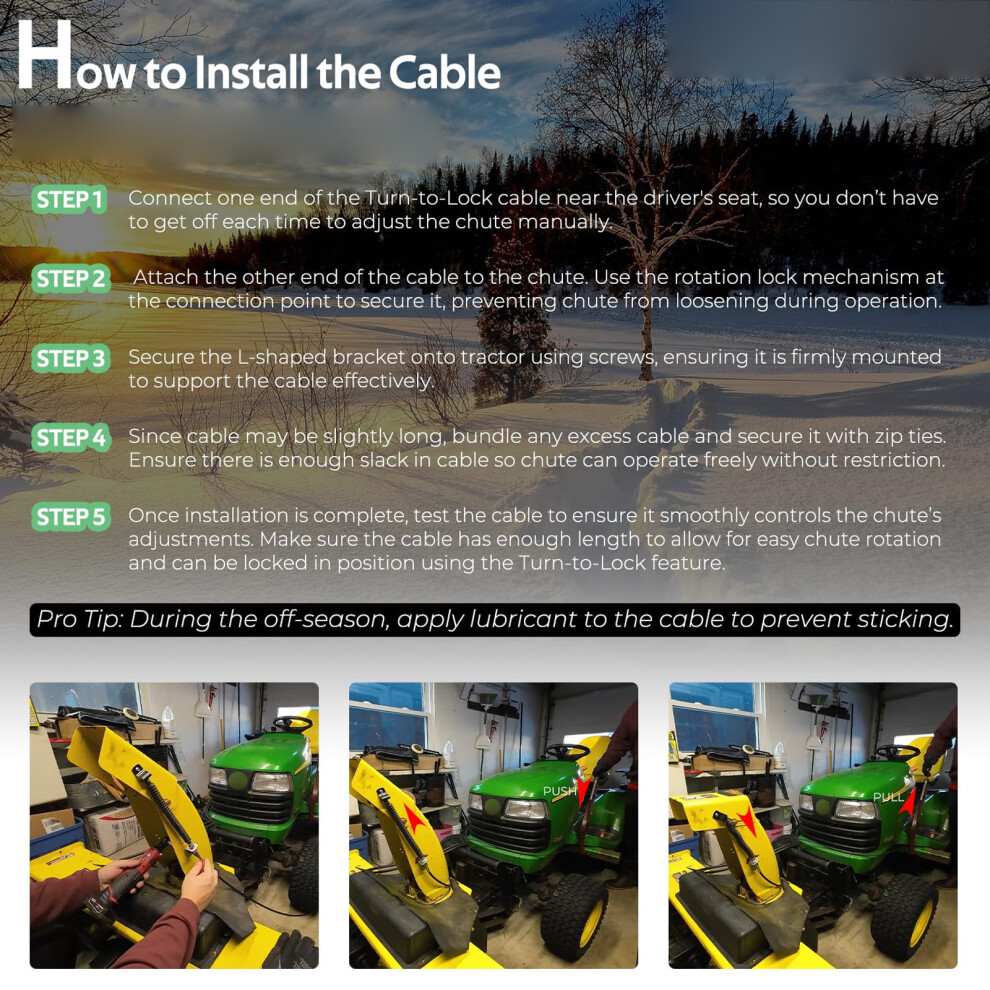 How to Install the Cable

STEP 1 Connect one end of the Turn-to-Lock cable near the driver's seat, so you don't have to get off each time to adjust the chute manually.

STEP 2 Attach the other end of the cable to the chute. Use the rotation lock mechanism at the connection point to secure it, preventing chute from loosening during operation.

STEP 3 Secure the L-shaped bracket onto tractor using screws, ensuring it is firmly mounted to support the cable effectively.

STEP 4 Since cable may be slightly long, bundle any excess cable and secure it with zip ties. Ensure there is enough slack in cable so chute can operate freely without restriction.

STEP 5 Once installation is complete, test the cable to ensure it smoothly controls the chute's adjustments. Make sure the cable has enough length to allow for easy chute rotation and can be locked in position using the Turn-to-Lock feature.

Pro Tip: During the off-season, apply lubricant to the cable to prevent sticking.

PUSH

PULL