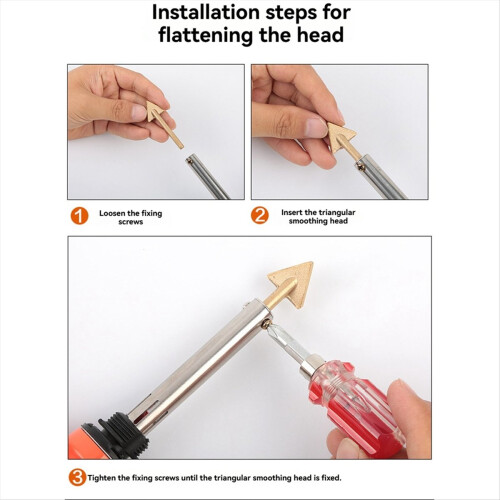 Installation steps for flattening the head

1 Loosen the fixing screws

2 Insert the triangular smoothing head

3 Tighten the fixing screws until the triangular smoothing head is fixed.