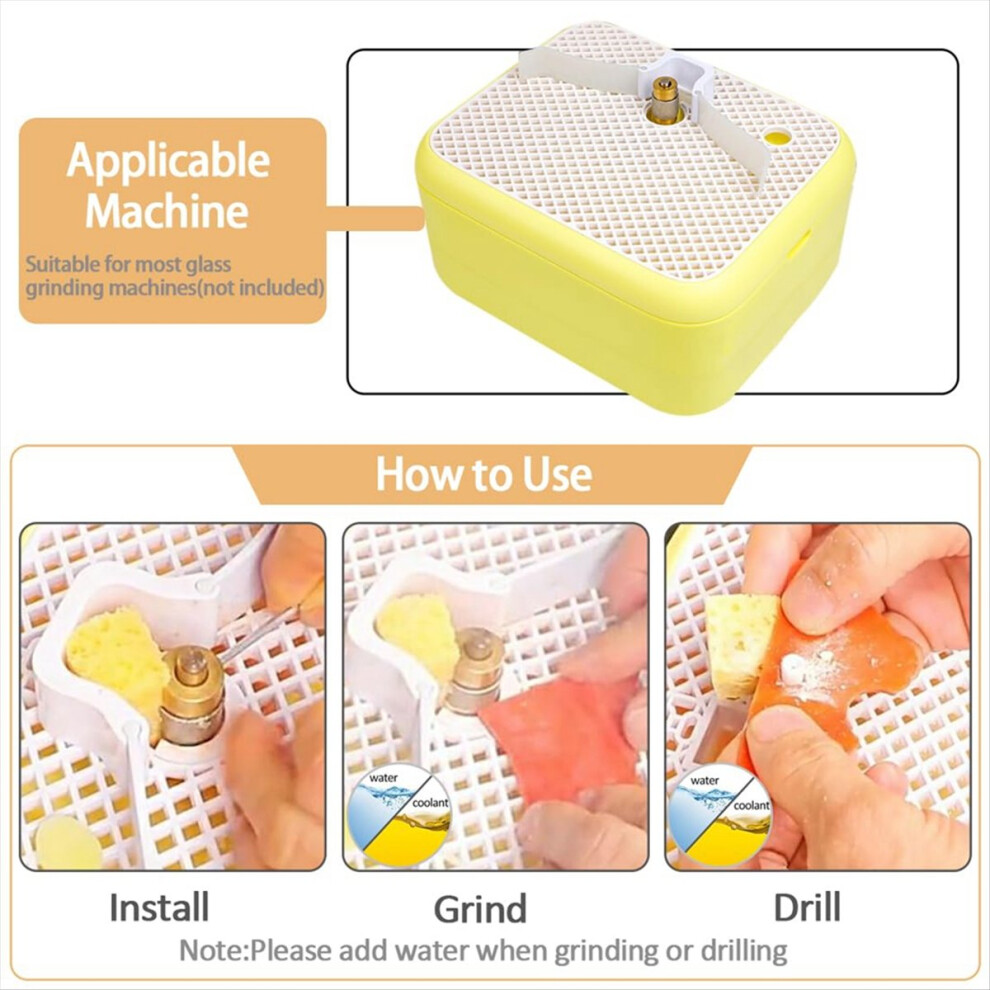 Applicable Machine

Suitable for most glass grinding machines(not included)

How to Use

water
coolant

water
coolant

Install

Grind

Drill

Note:Please add water when grinding or drilling