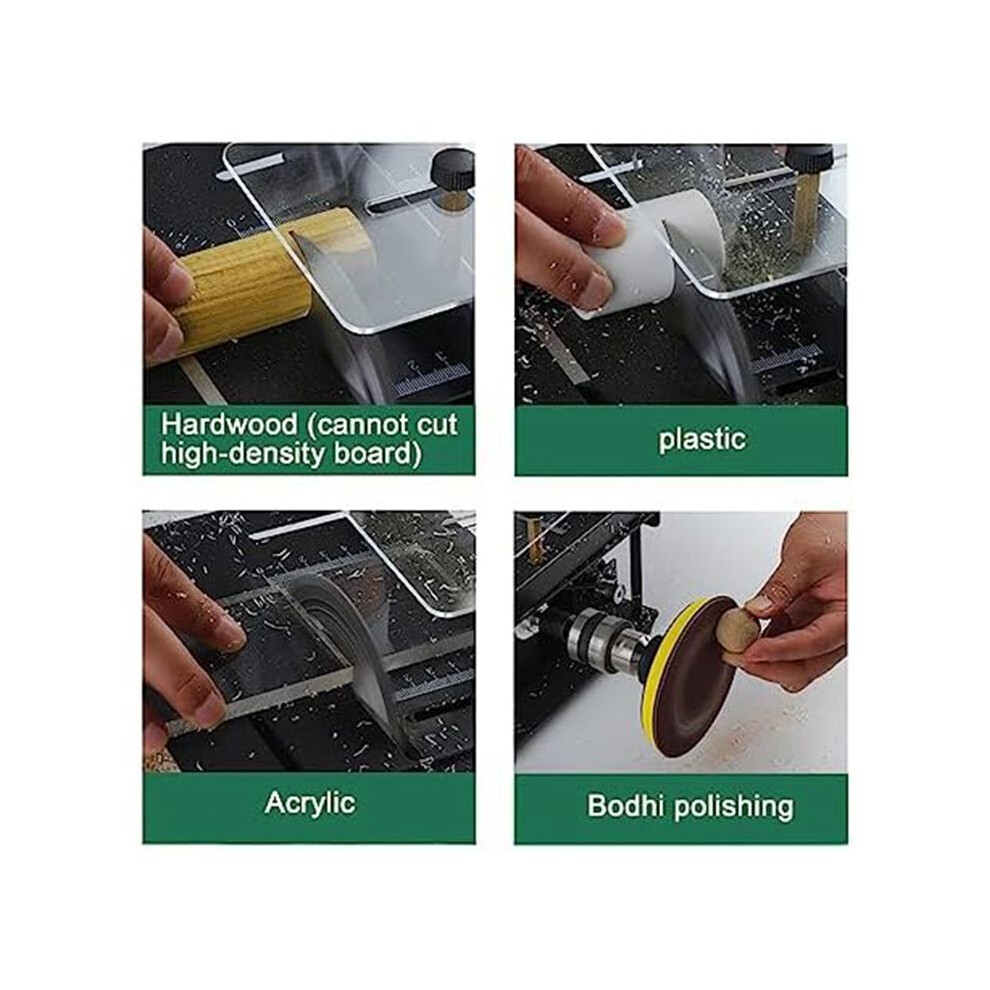 Hardwood (cannot cut high-density board)

plastic

Acrylic

Bodhi polishing