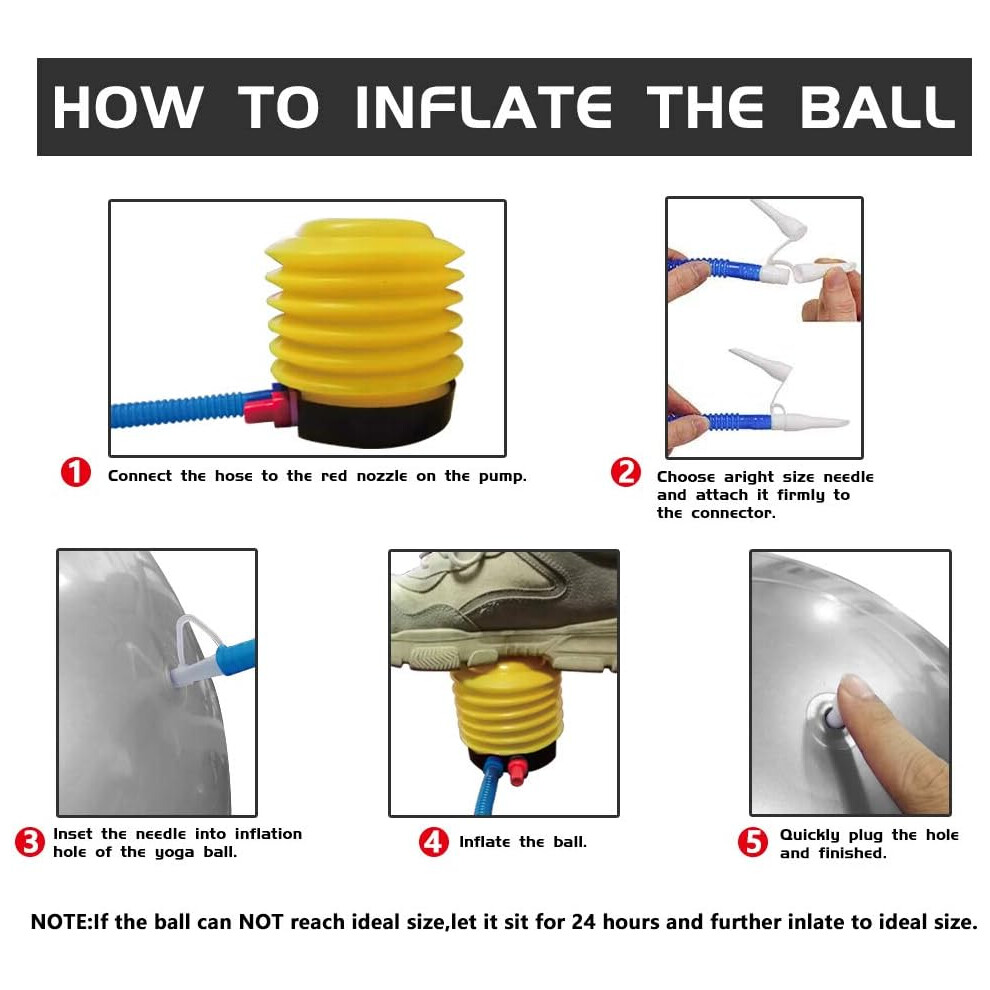 HOW TO INFLATE THE BALL

1 Connect the hose to the red nozzle on the pump.

2 Choose aright size needle and attach it firmly to the connector.

3 Inset the needle into inflation hole of the yoga ball.

4 Inflate the ball.

5 Quickly plug the hole and finished.

NOTE:If the ball can NOT reach ideal size,let it sit for 24 hours and further inlate to ideal size.