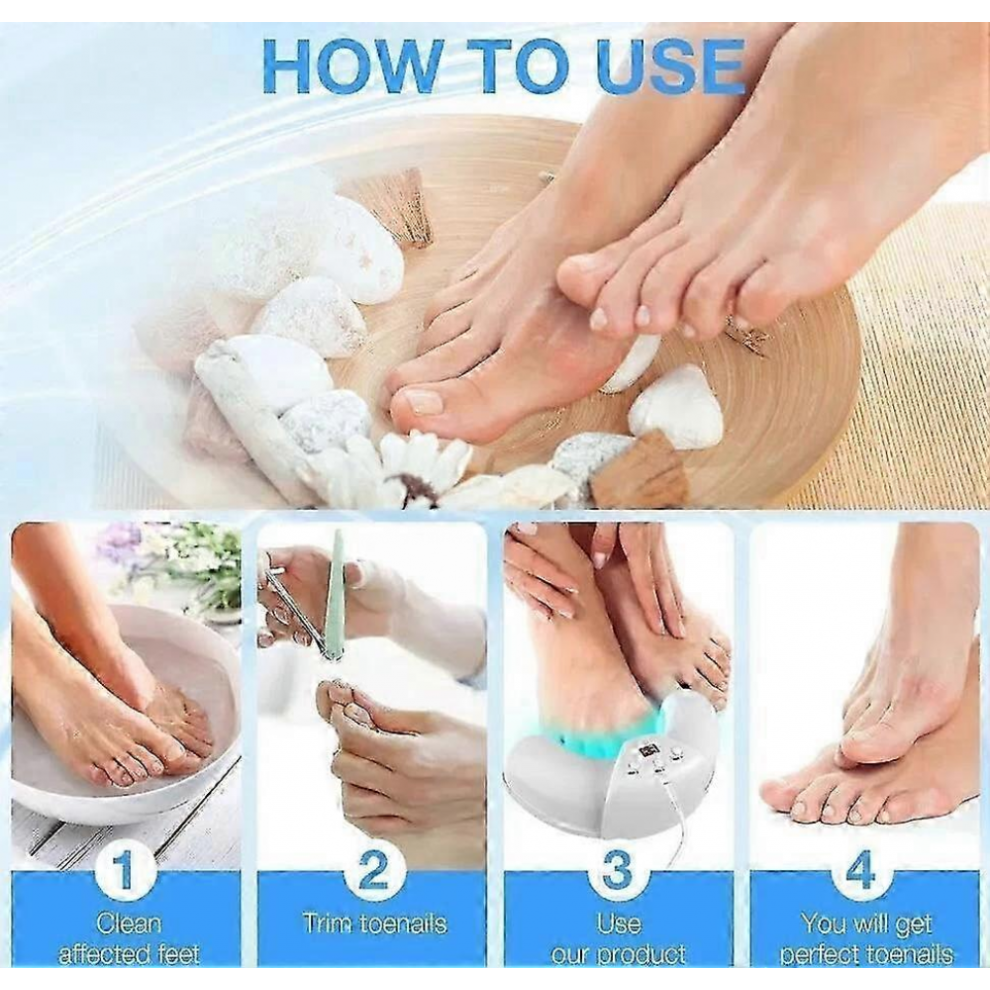 HOW TO USE

1
Clean affected feet

2
Trim toenails

3
Use our product

4
You will get perfect toenails