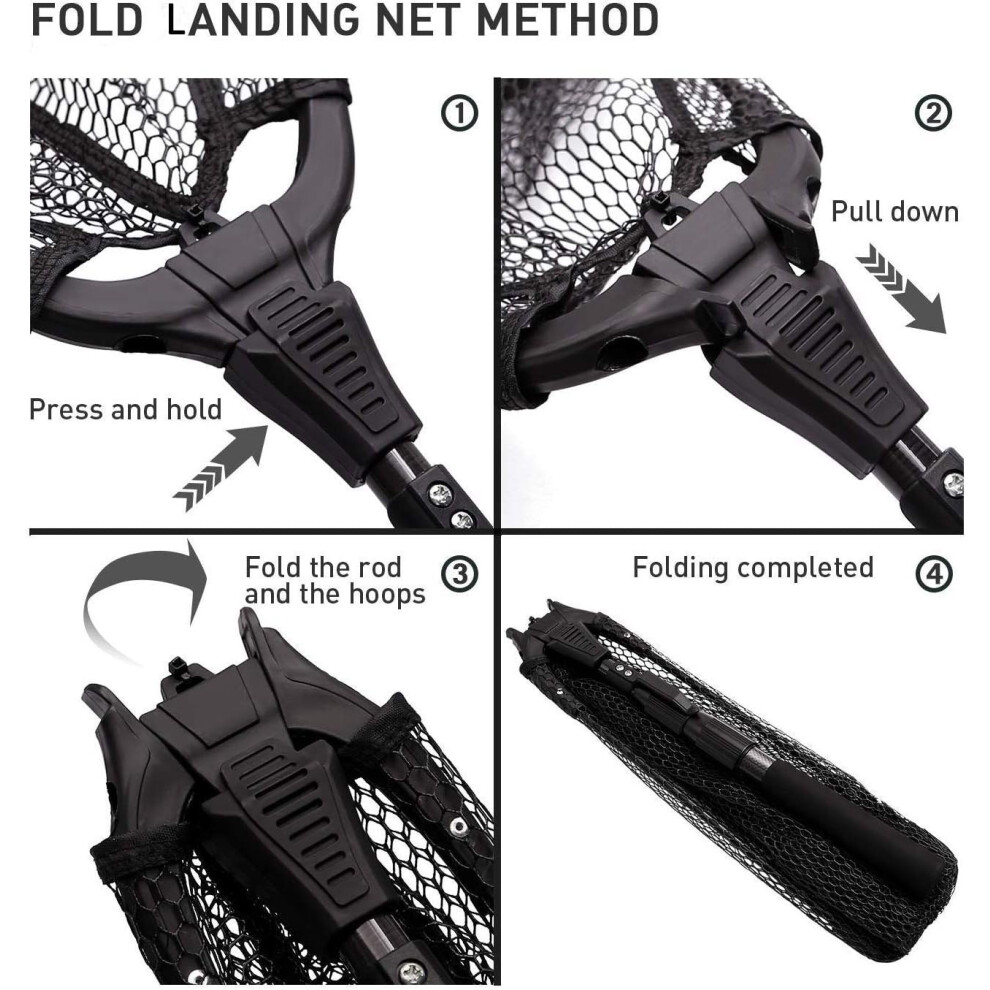 FOLD LANDING NET METHOD

①

Press and hold

②

Pull down

Fold the rod and the hoops ③

Folding completed ④