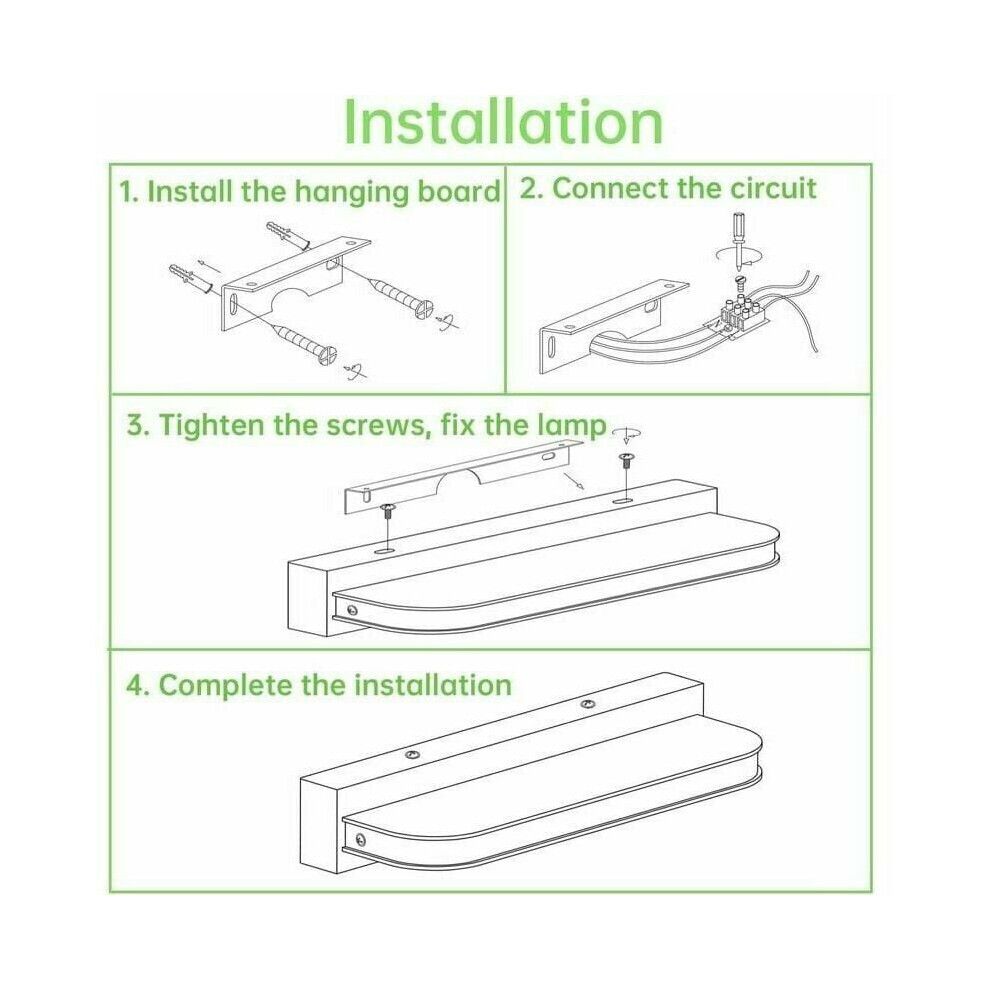 Installation

1. Install the hanging board

2. Connect the circuit

3. Tighten the screws, fix the lamp

4. Complete the installation