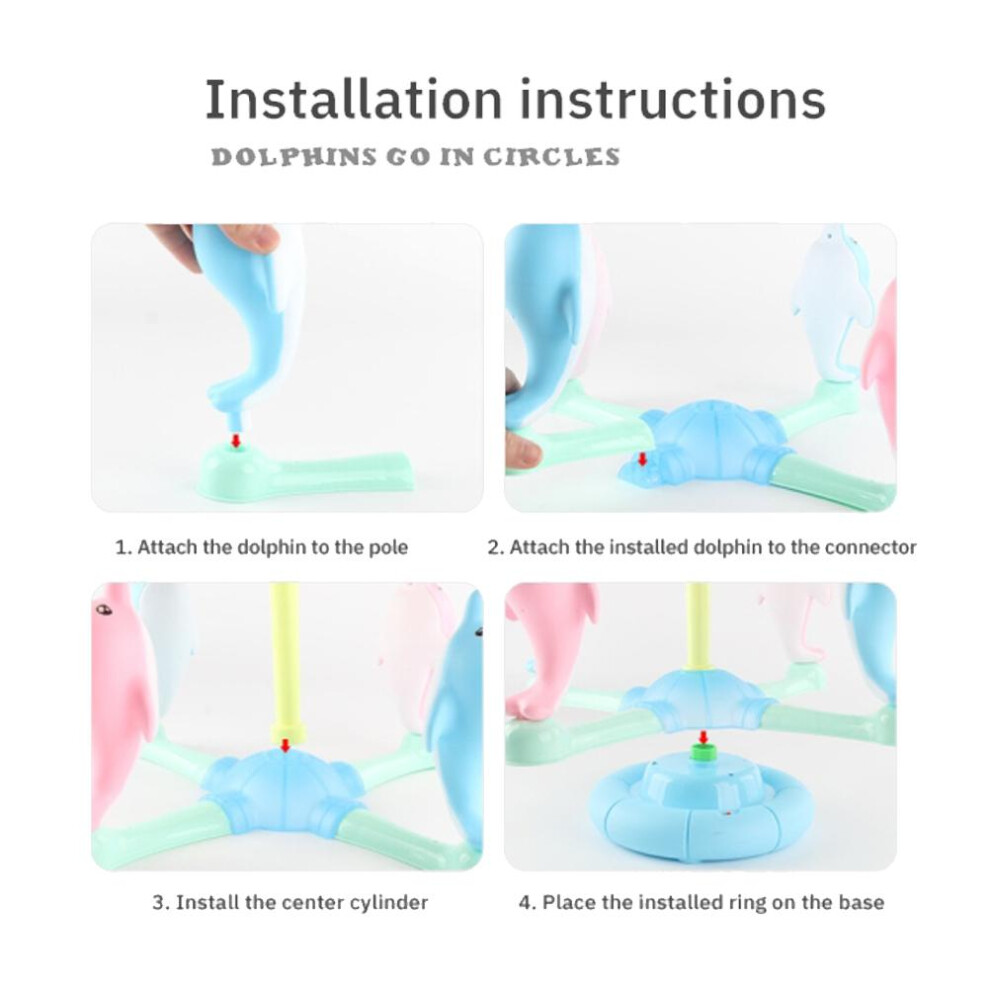 Installation instructions

DOLPHINS GO IN CIRCLES

1. Attach the dolphin to the pole

2. Attach the installed dolphin to the connector

3. Install the center cylinder

4. Place the installed ring on the base