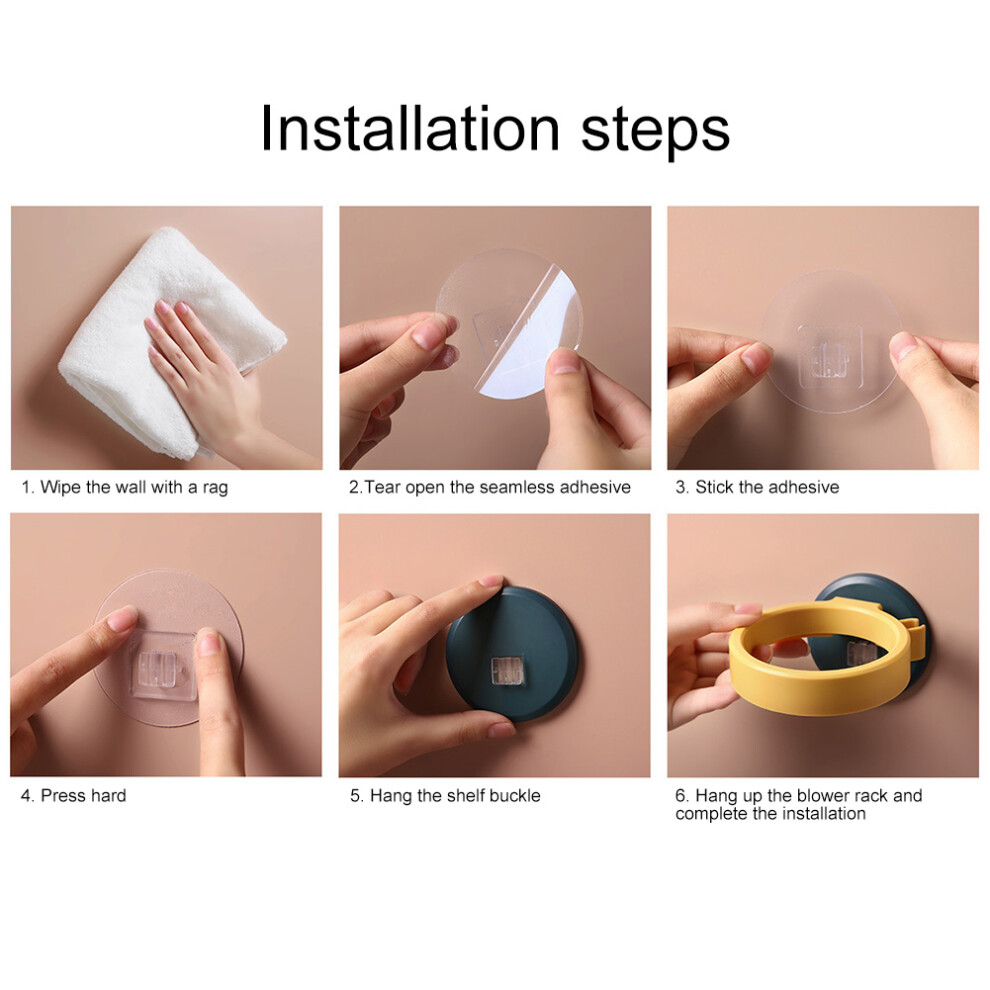 Installation steps

1. Wipe the wall with a rag

2.Tear open the seamless adhesive

3. Stick the adhesive

4. Press hard

5. Hang the shelf buckle

6. Hang up the blower rack and complete the installation