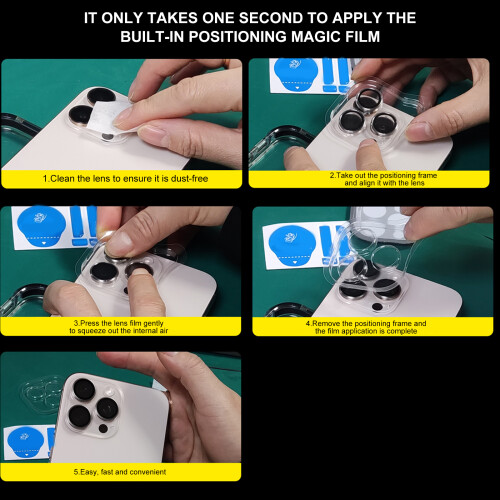 IT ONLY TAKES ONE SECOND TO APPLY THE BUILT-IN POSITIONING MAGIC FILM

1.Clean the lens to ensure it is dust-free

2.Take out the positioning frame and align it with the lens

3.Press the lens film gently to squeeze out the internal air

4.Remove the positioning frame and the film application is complete

5.Easy, fast and convenient