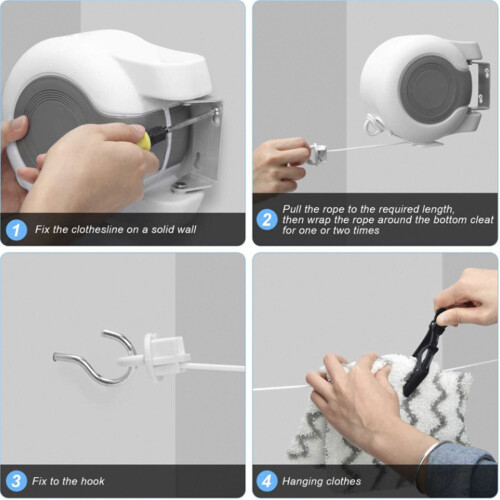 1 Fix the clothesline on a solid wall

2 Pull the rope to the required length, then wrap the rope around the bottom cleat for one or two times

3 Fix to the hook

4 Hanging clothes