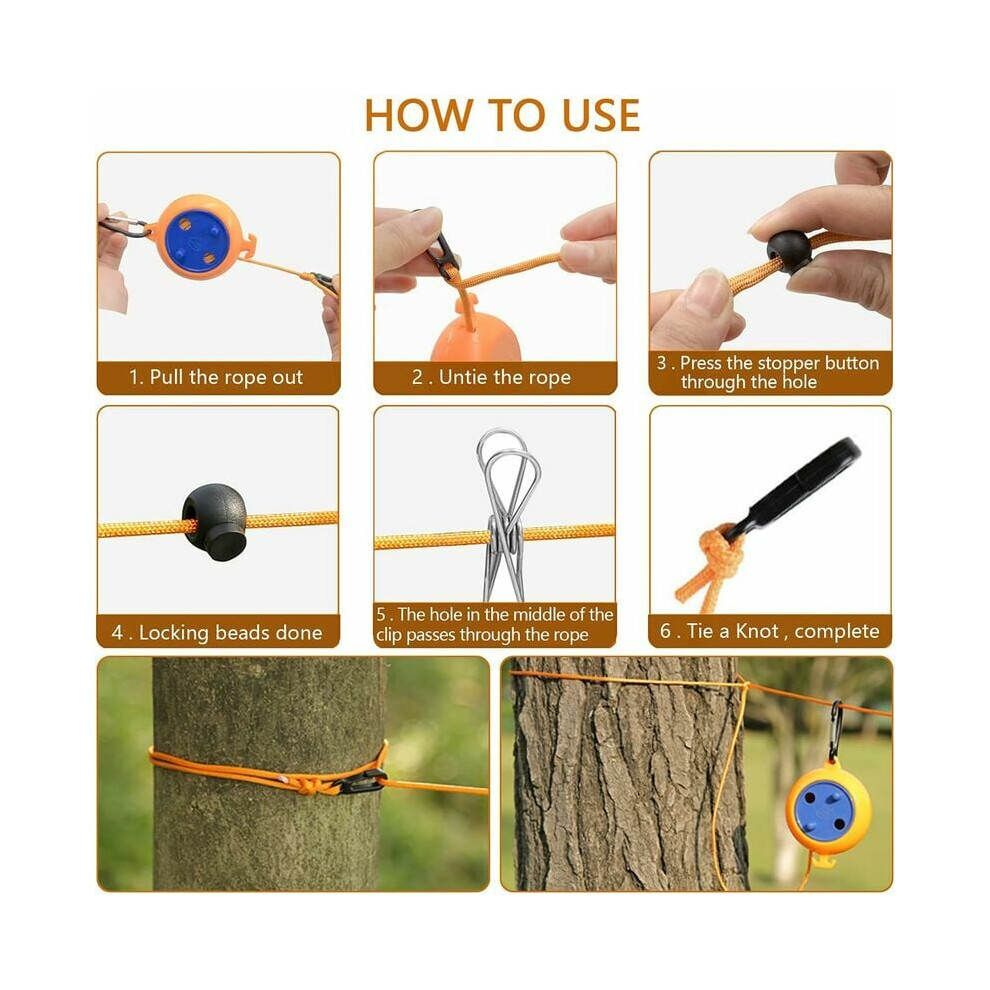 HOW TO USE

1. Pull the rope out

2 . Untie the rope

3 . Press the stopper button through the hole

4 . Locking beads done

5 . The hole in the middle of the clip passes through the rope

6 . Tie a Knot , complete