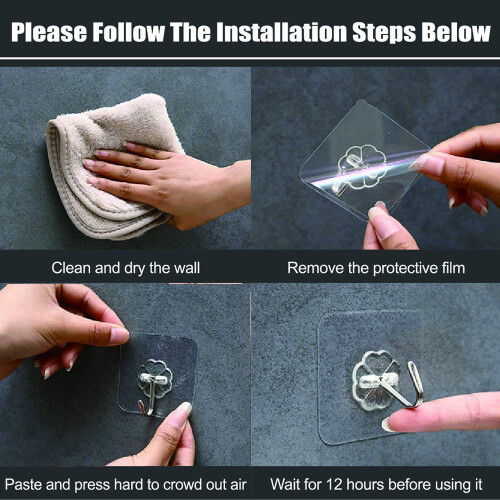 Please Follow The Installation Steps Below

Clean and dry the wall

Remove the protective film

Paste and press hard to crowd out air

Wait for 12 hours before using it