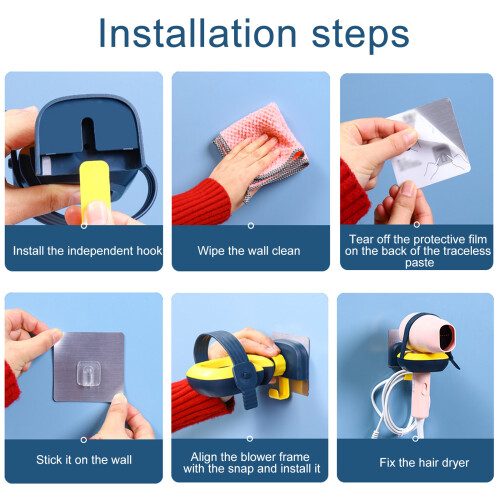 Installation steps

Install the independent hook

Wipe the wall clean

Tear off the protective film on the back of the traceless paste

Stick it on the wall

Align the blower frame with the snap and install it

Fix the hair dryer