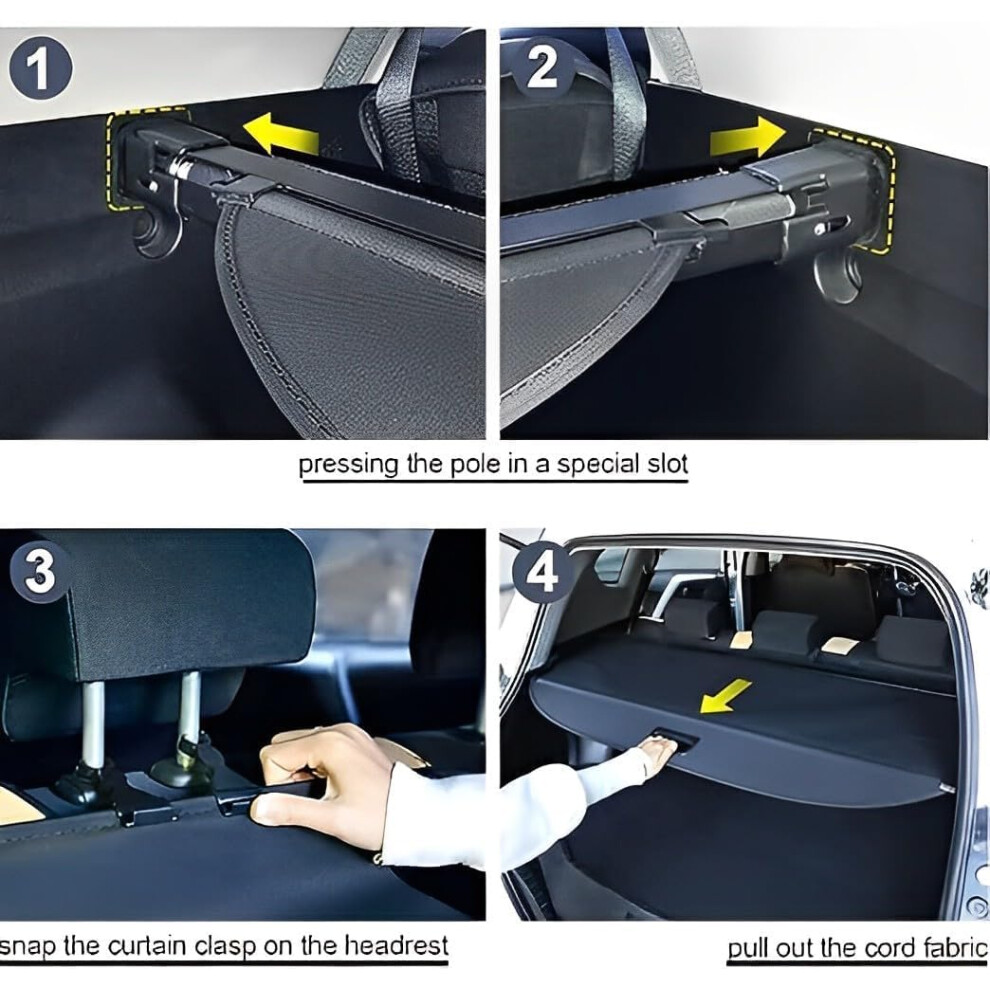 1

2

pressing the pole in a special slot

3

4

snap the curtain clasp on the headrest

pull out the cord fabric