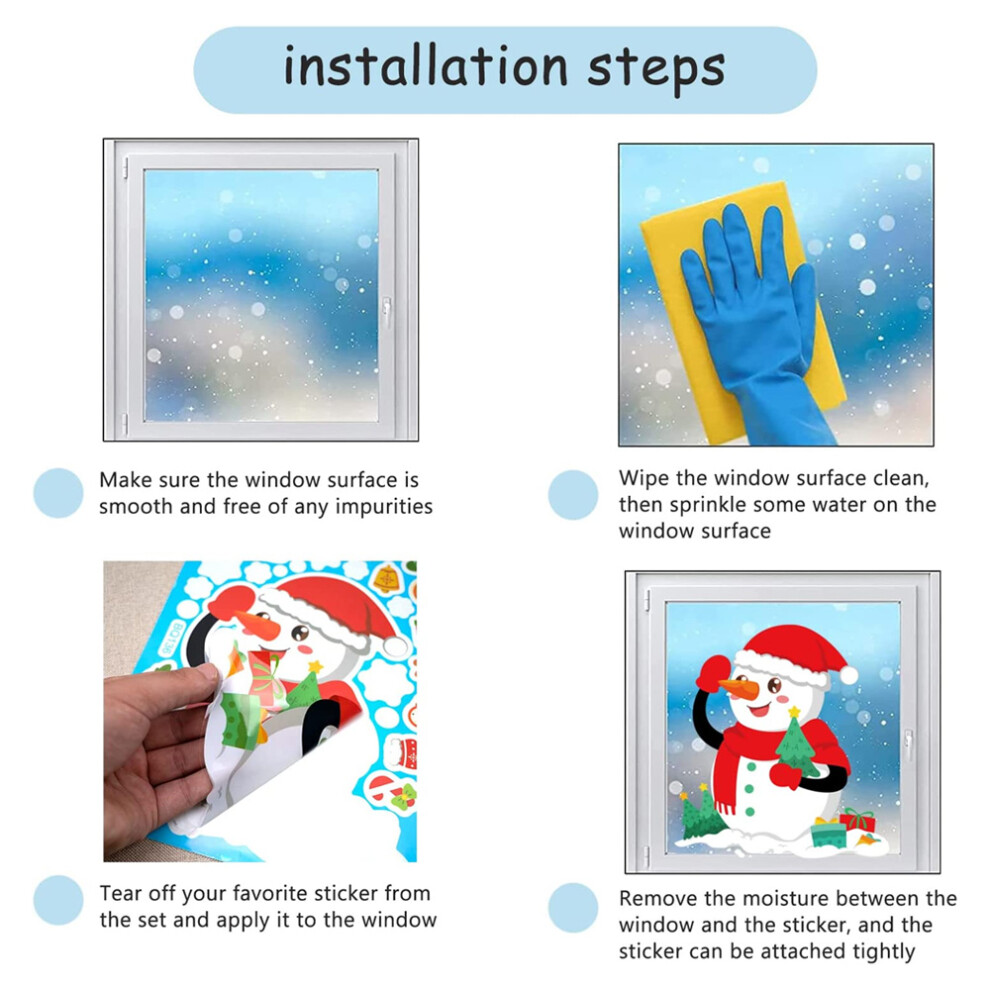 installation steps

Make sure the window surface is smooth and free of any impurities

Wipe the window surface clean, then sprinkle some water on the window surface

Tear off your favorite sticker from the set and apply it to the window

Remove the moisture between the window and the sticker, and the sticker can be attached tightly