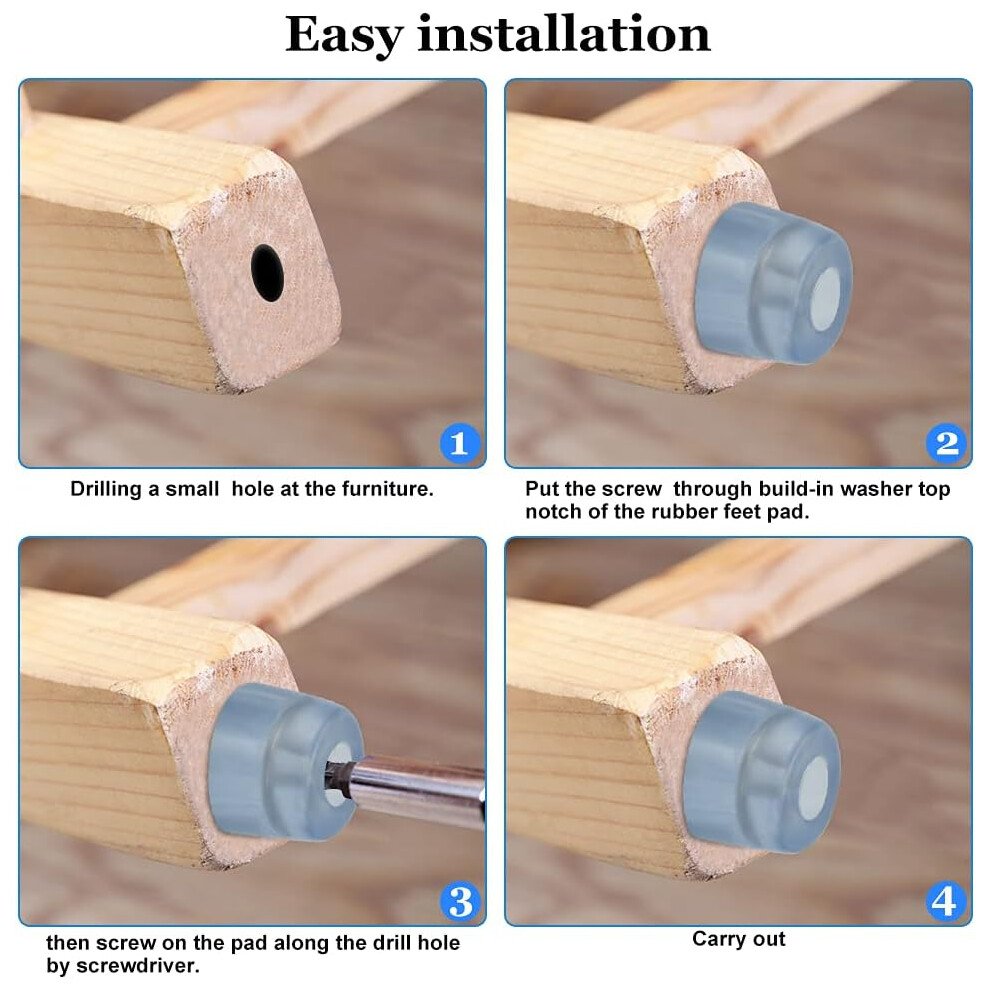 Easy installation

1

Drilling a small hole at the furniture.

2

Put the screw through build-in washer top notch of the rubber feet pad.

3

then screw on the pad along the drill hole by screwdriver.

4

Carry out