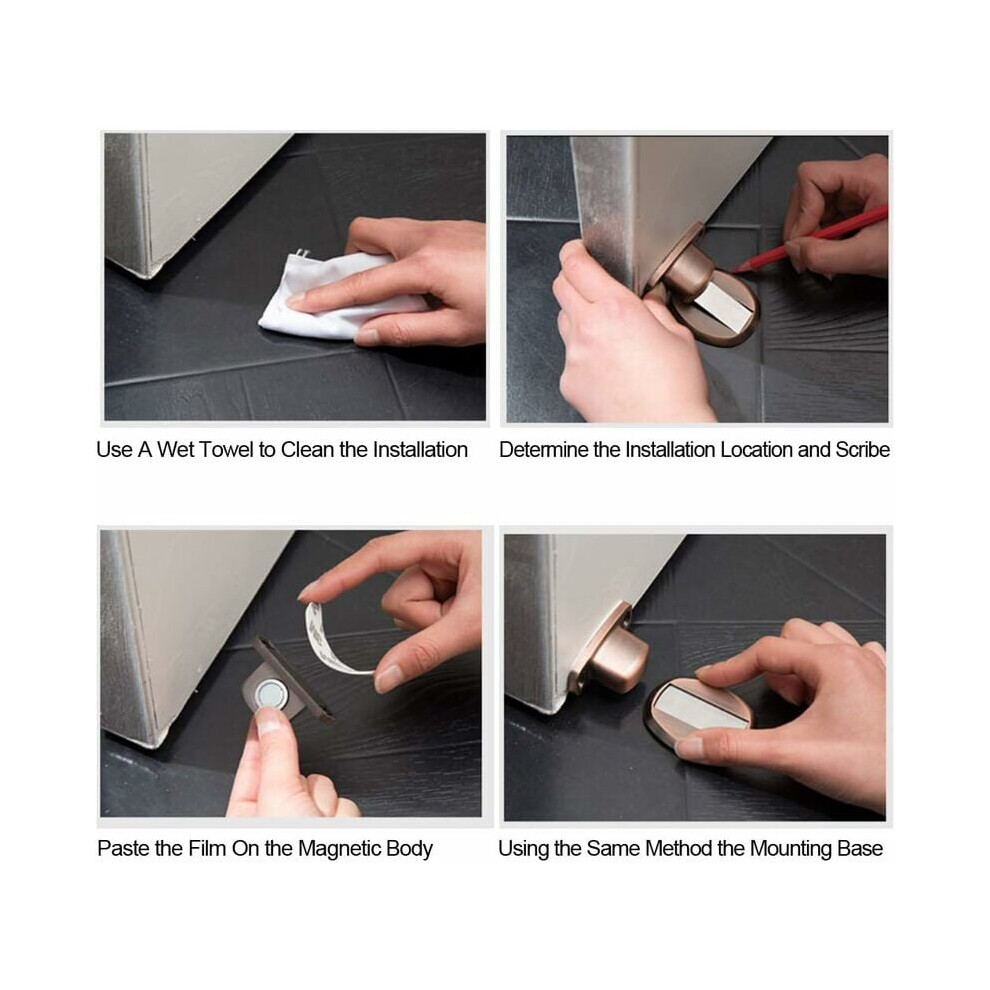 Use A Wet Towel to Clean the Installation

Determine the Installation Location and Scribe

Paste the Film On the Magnetic Body

Using the Same Method the Mounting Base