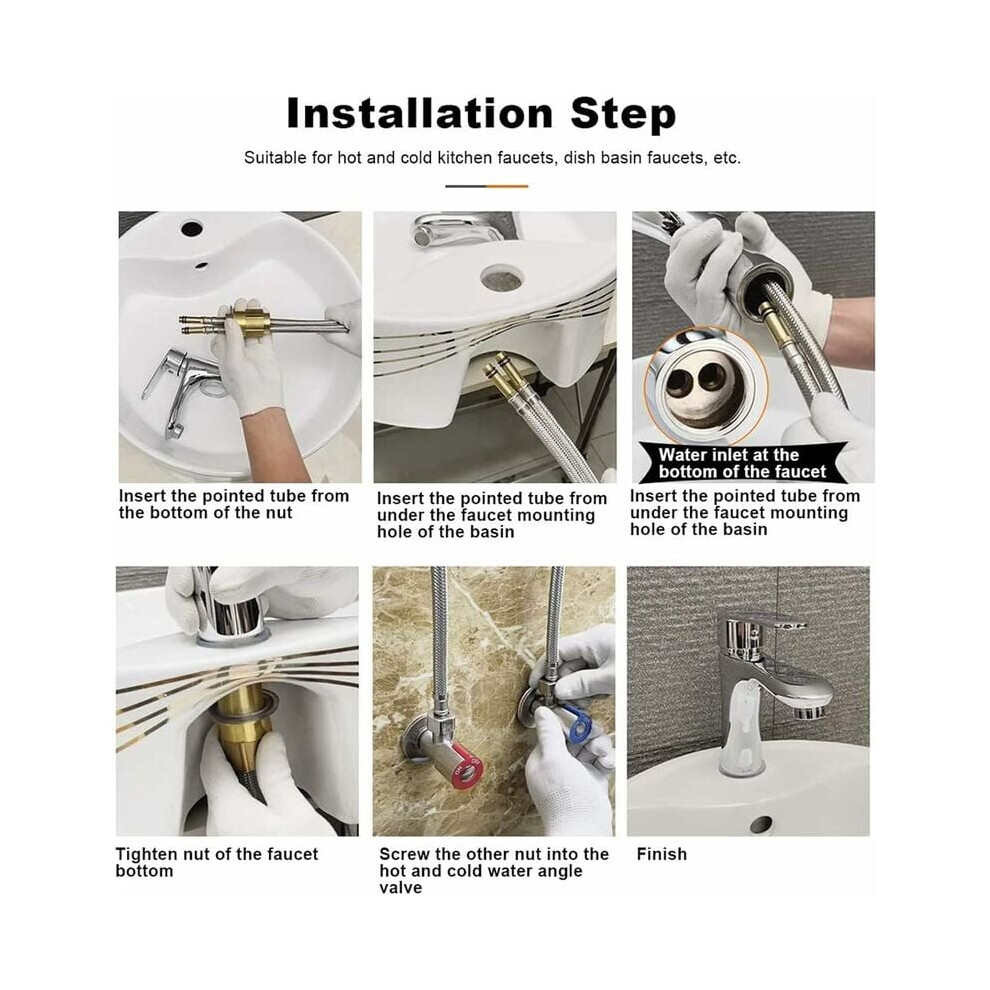 Installation Step

Suitable for hot and cold kitchen faucets, dish basin faucets, etc.

Insert the pointed tube from the bottom of the nut

Insert the pointed tube from under the faucet mounting hole of the basin

Water inlet at the bottom of the faucet

Insert the pointed tube from under the faucet mounting hole of the basin

Tighten nut of the faucet bottom

Screw the other nut into the hot and cold water angle valve

Finish