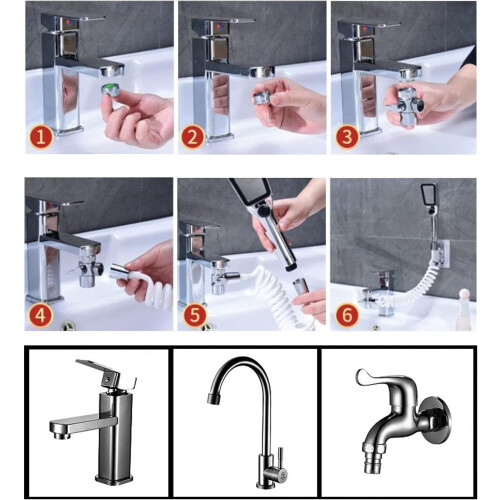 1
2
3
4
5
6