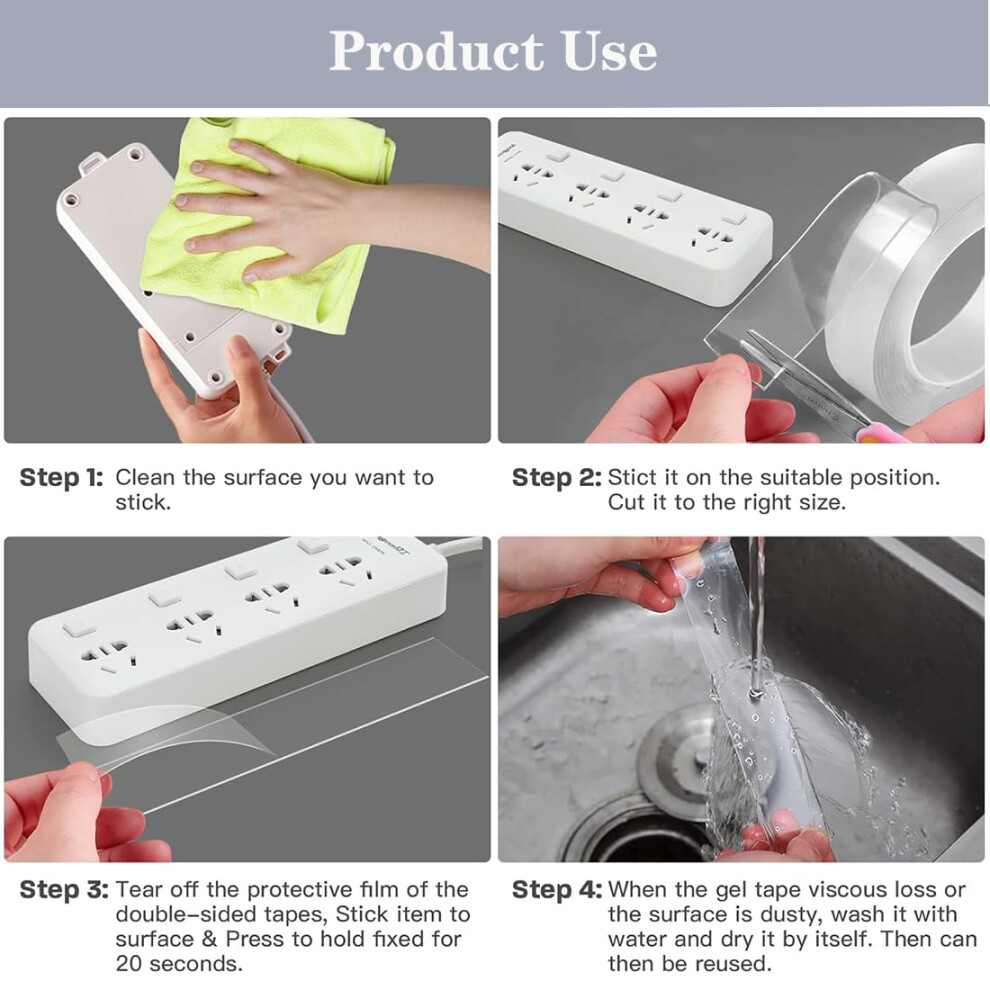 Product Use

Step 1: Clean the surface you want to stick.

Step 2: Stict it on the suitable position. Cut it to the right size.

Step 3: Tear off the protective film of the double-sided tapes, Stick item to surface & Press to hold fixed for 20 seconds.

Step 4: When the gel tape viscous loss or the surface is dusty, wash it with water and dry it by itself. Then can then be reused.