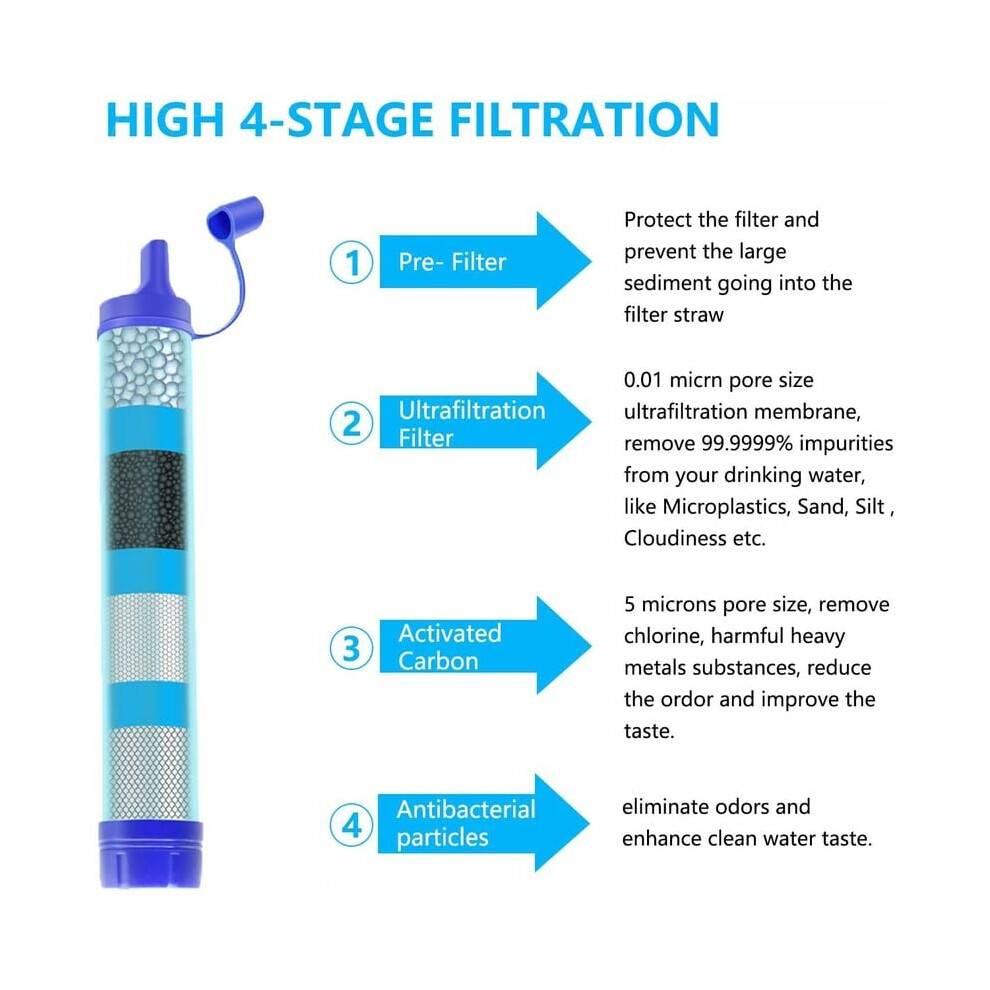 HIGH 4-STAGE FILTRATION

1 Pre- Filter

Protect the filter and prevent the large sediment going into the filter straw

2 Ultrafiltration Filter

0.01 micrn pore size ultrafiltration membrane, remove 99.9999% impurities from your drinking water, like Microplastics, Sand, Silt , Cloudiness etc.

3 Activated Carbon

5 microns pore size, remove chlorine, harmful heavy metals substances, reduce the ordor and improve the taste.

4 Antibacterial particles

eliminate odors and enhance clean water taste.