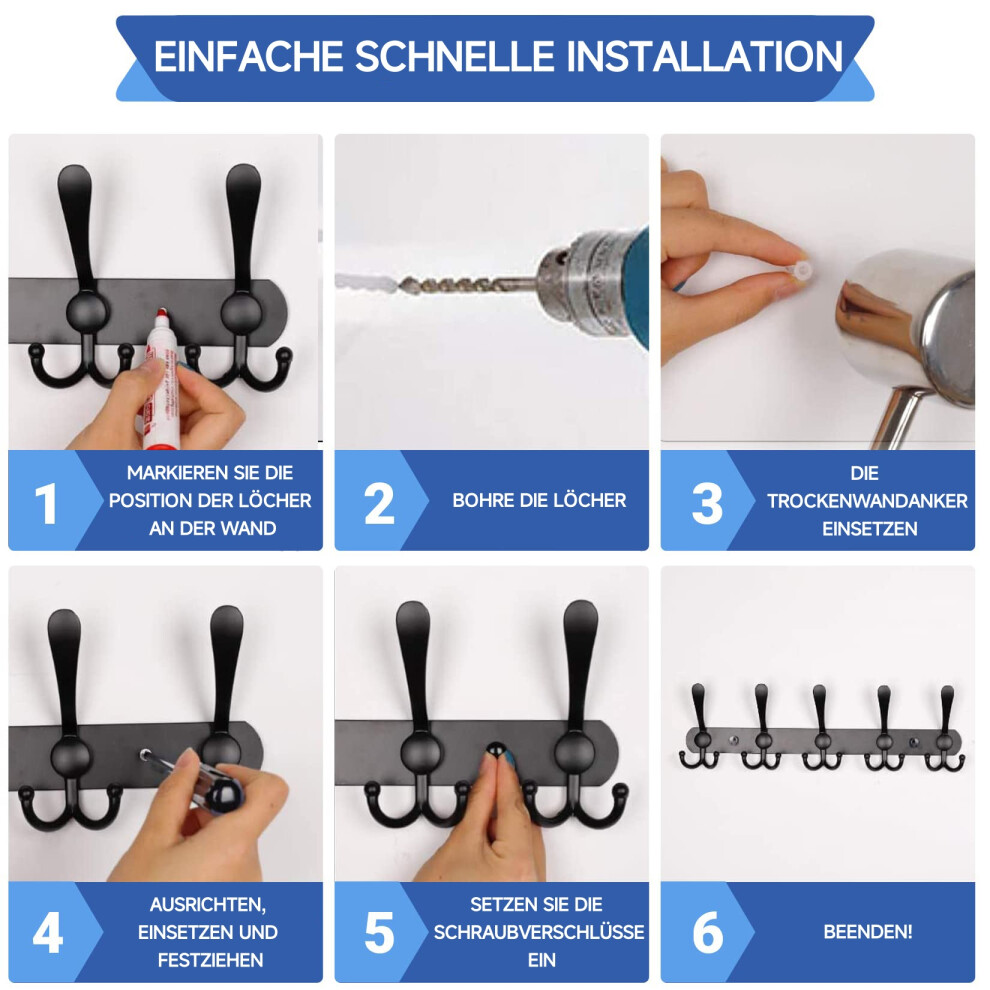 EINFACHE SCHNELLE INSTALLATION

1 MARKIEREN SIE DIE POSITION DER LÖCHER AN DER WAND

2 BOHRE DIE LÖCHER

3 DIE TROCKENWANDANKER EINSETZEN

4 AUSRICHTEN, EINSETZEN UND FESTZIEHEN

5 SETZEN SIE DIE SCHRAUBVERSCHLÜSSE EIN

6 BEENDEN!