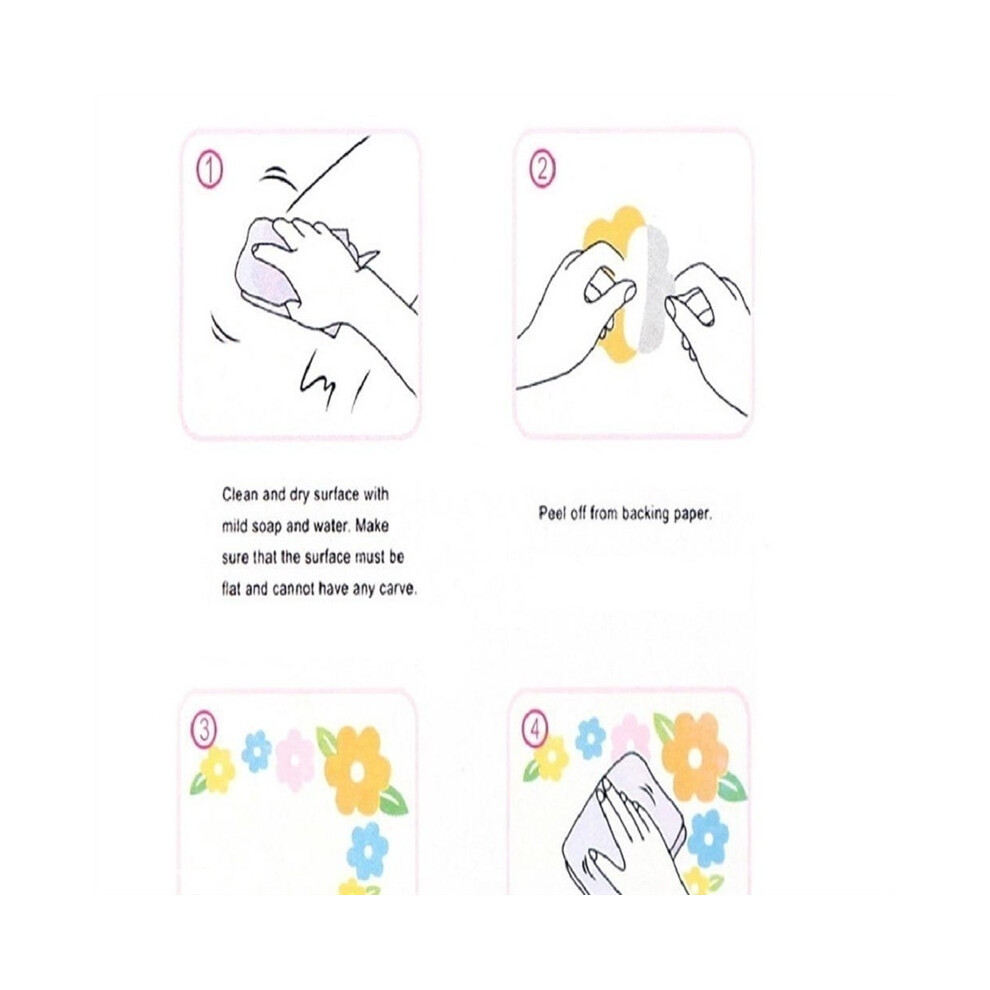 ①

②

Clean and dry surface with mild soap and water. Make sure that the surface must be flat and cannot have any carve.

Peel off from backing paper.

③

④