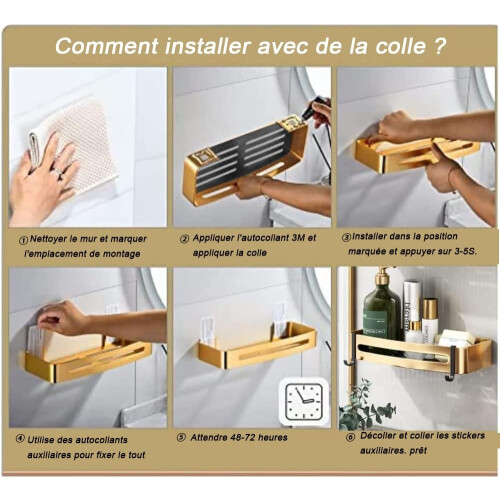 Comment installer avec de la colle ?

① Nettoyer le mur et marquer l'emplacement de montage

② Appliquer l'autocollant 3M et appliquer la colle

③ Installer dans la position marquée et appuyer sur 3-5S.

④ Utilise des autocollants auxiliaires pour fixer le tout

⑤ Attendre 48-72 heures

⑥ Décoller et coller les stickers auxiliaires. prêt