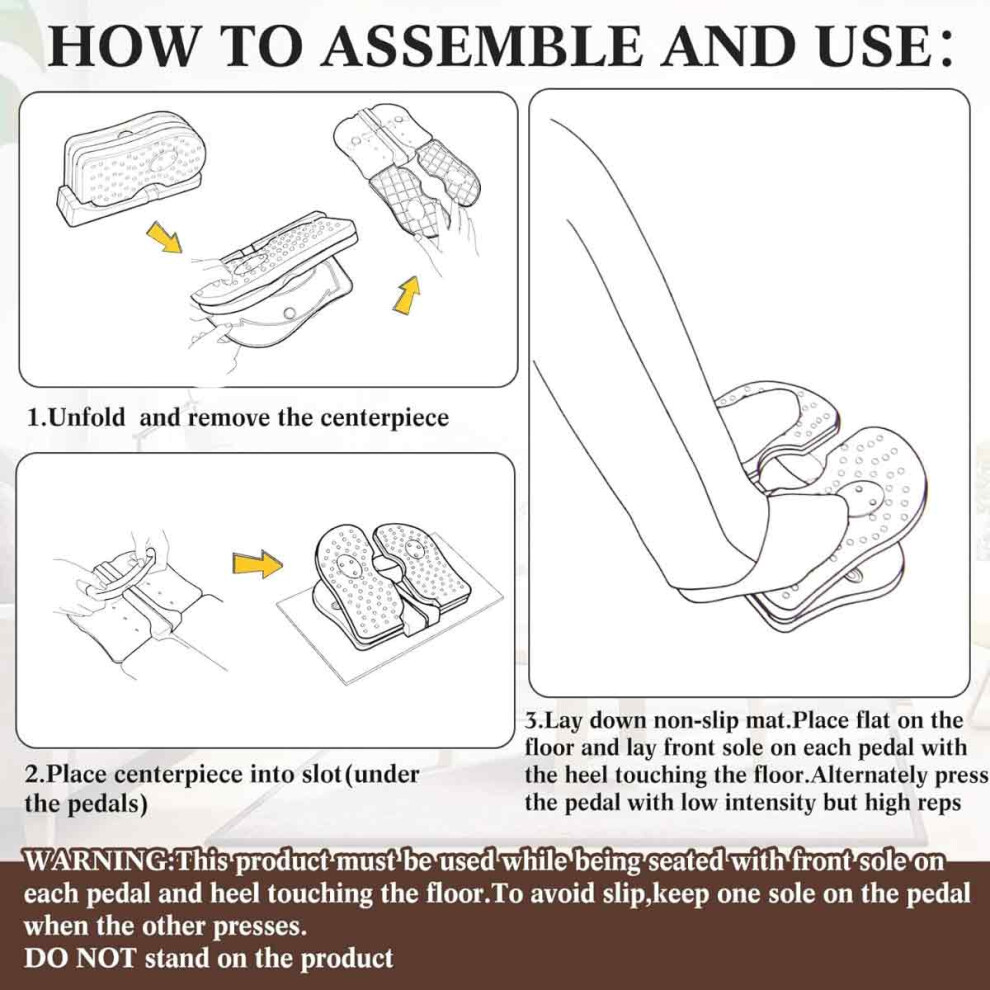 HOW TO ASSEMBLE AND USE:

1.Unfold and remove the centerpiece

2.Place centerpiece into slot(under the pedals)

3.Lay down non-slip mat.Place flat on the floor and lay front sole on each pedal with the heel touching the floor.Alternately press the pedal with low intensity but high reps

WARNING:This product must be used while being seated with front sole on each pedal and heel touching the floor.To avoid slip,keep one sole on the pedal when the other presses.
DO NOT stand on the product