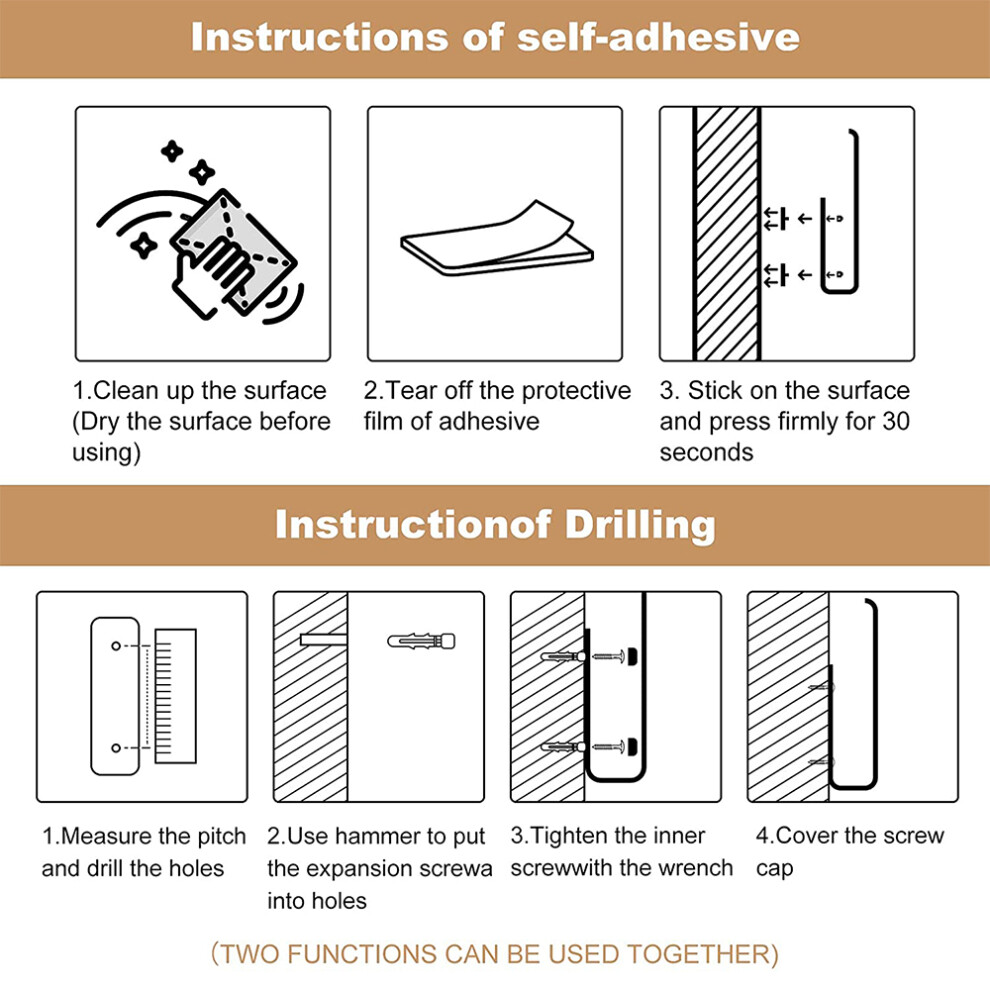 Instructions of self-adhesive

1.Clean up the surface (Dry the surface before using)

2.Tear off the protective film of adhesive

3. Stick on the surface and press firmly for 30 seconds

Instructionof Drilling

1.Measure the pitch and drill the holes

2.Use hammer to put the expansion screwa into holes

3.Tighten the inner screwwith the wrench

4.Cover the screw cap

(TWO FUNCTIONS CAN BE USED TOGETHER)