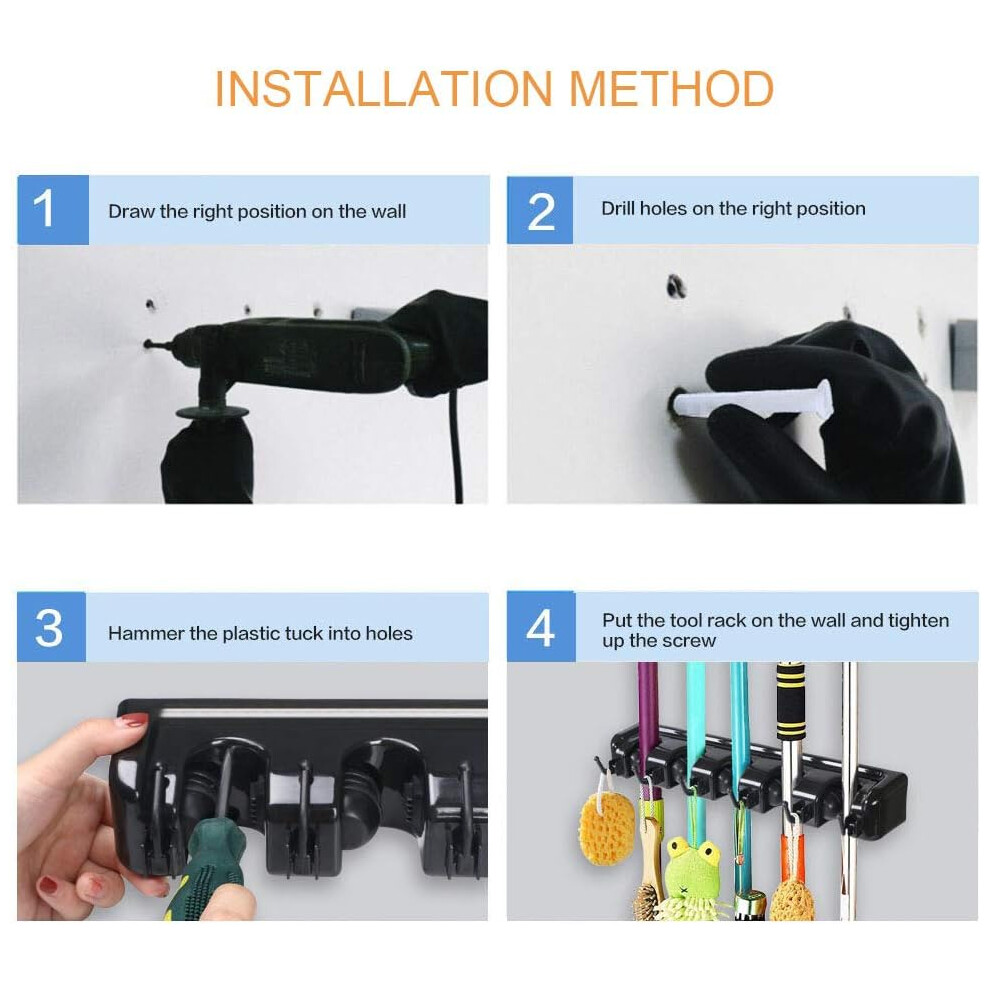 INSTALLATION METHOD

1 Draw the right position on the wall

2 Drill holes on the right position

3 Hammer the plastic tuck into holes

4 Put the tool rack on the wall and tighten up the screw