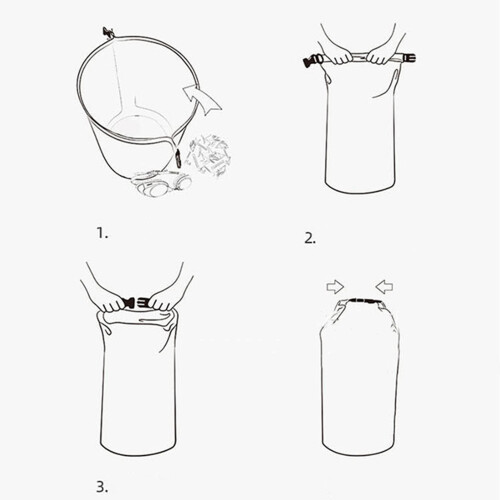 1.

2.

3.