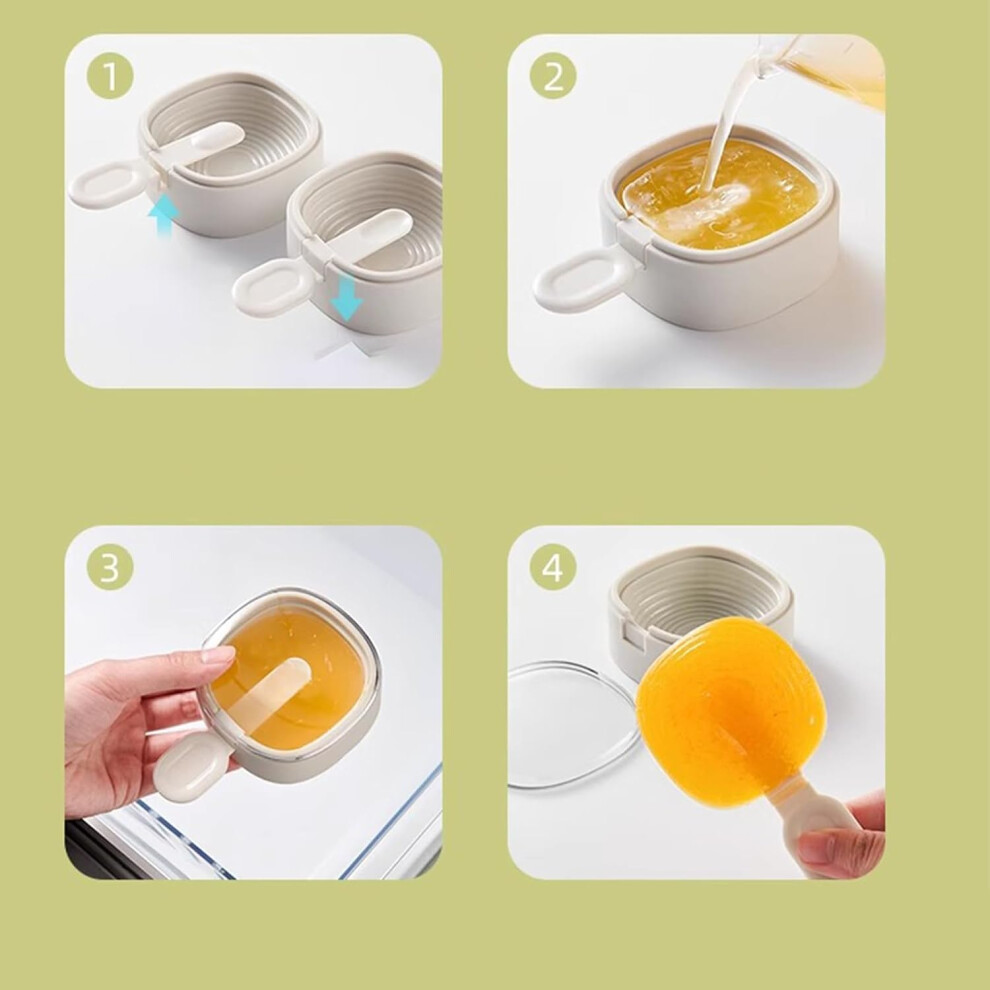 1

2

3

4