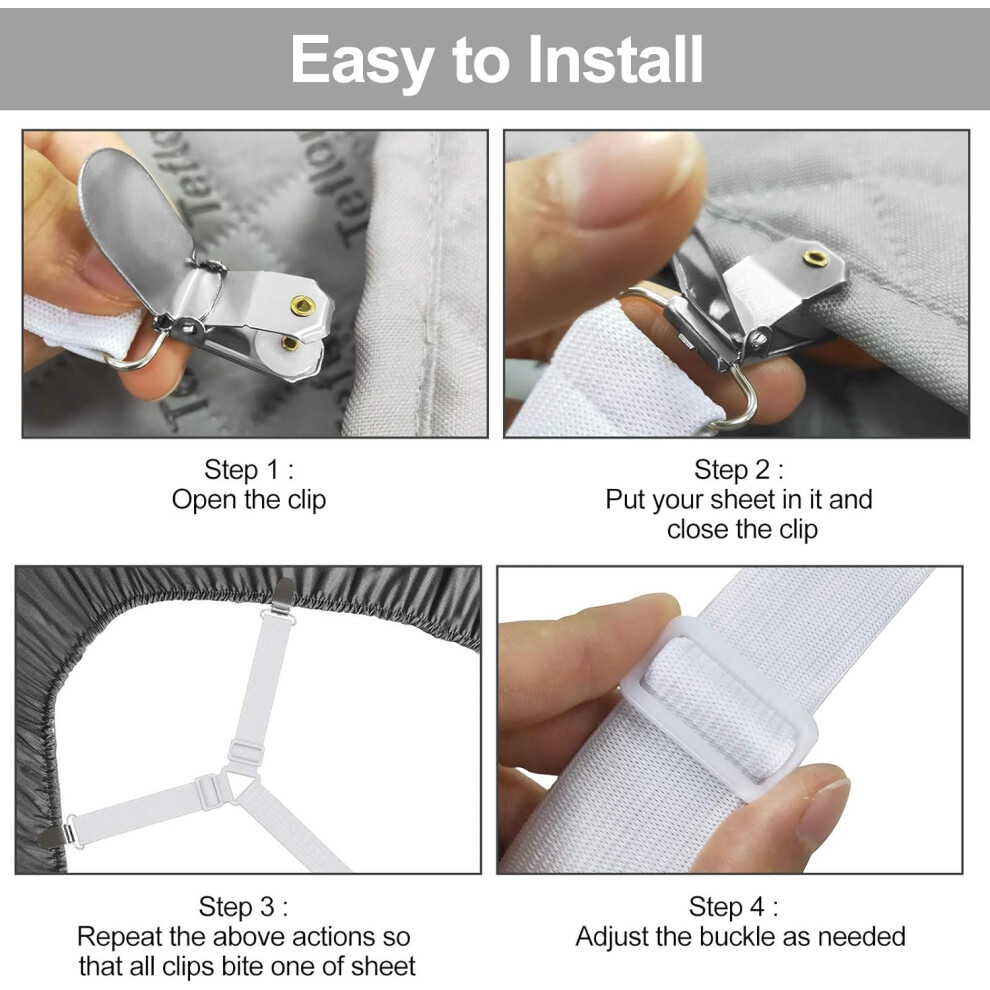 Easy to Install

Teflo Teflo Teflo

Step 1 :
Open the clip

Step 2 :
Put your sheet in it and close the clip

Step 3 :
Repeat the above actions so that all clips bite one of sheet

Step 4 :
Adjust the buckle as needed