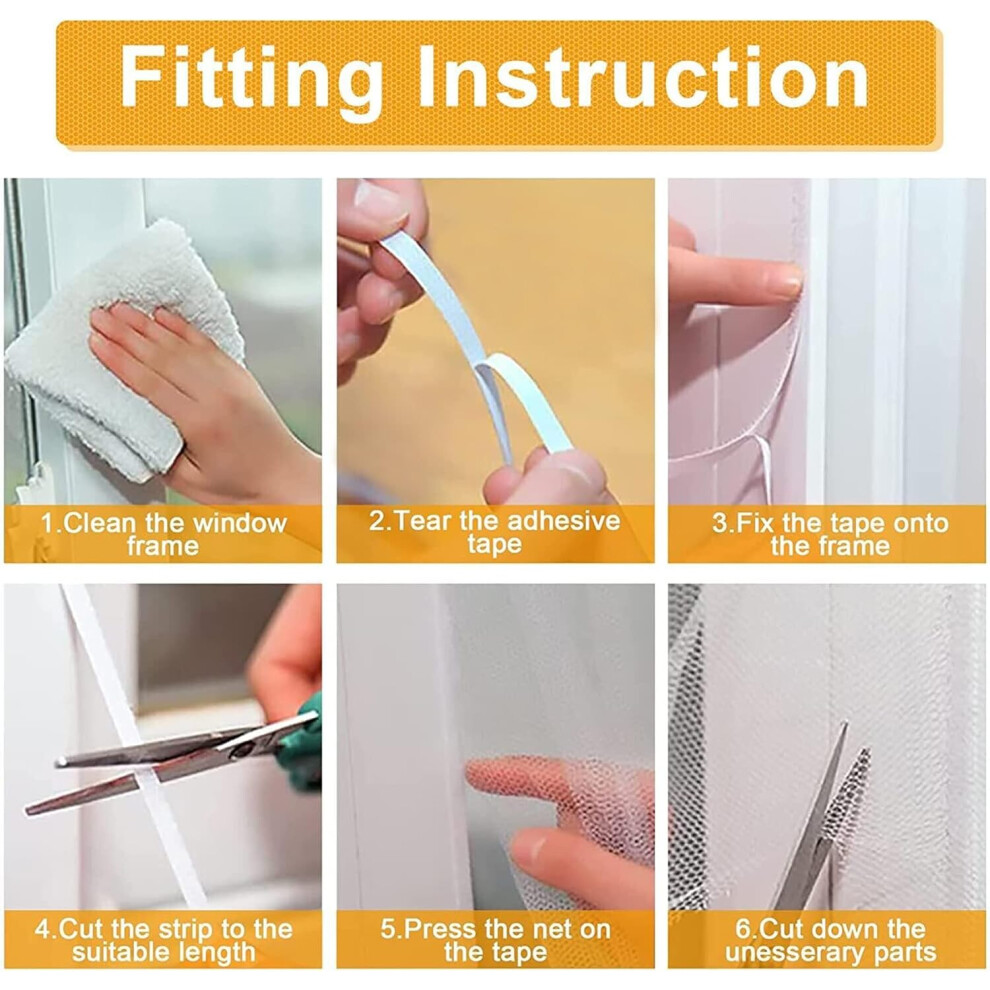 Fitting Instruction

1.Clean the window frame

2.Tear the adhesive tape

3.Fix the tape onto the frame

4.Cut the strip to the suitable length

5.Press the net on the tape

6.Cut down the unesserary parts