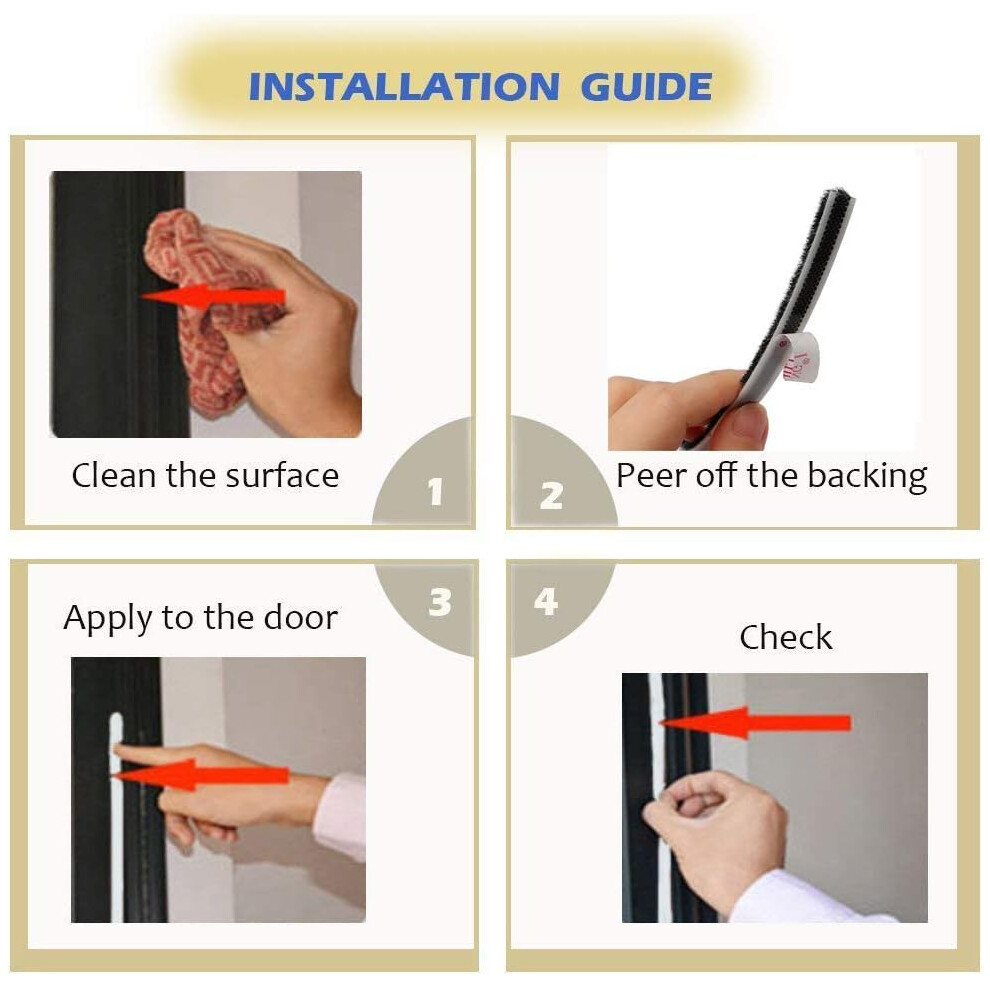 INSTALLATION GUIDE

Clean the surface

1

2

Peer off the backing

Apply to the door

3

4

Check