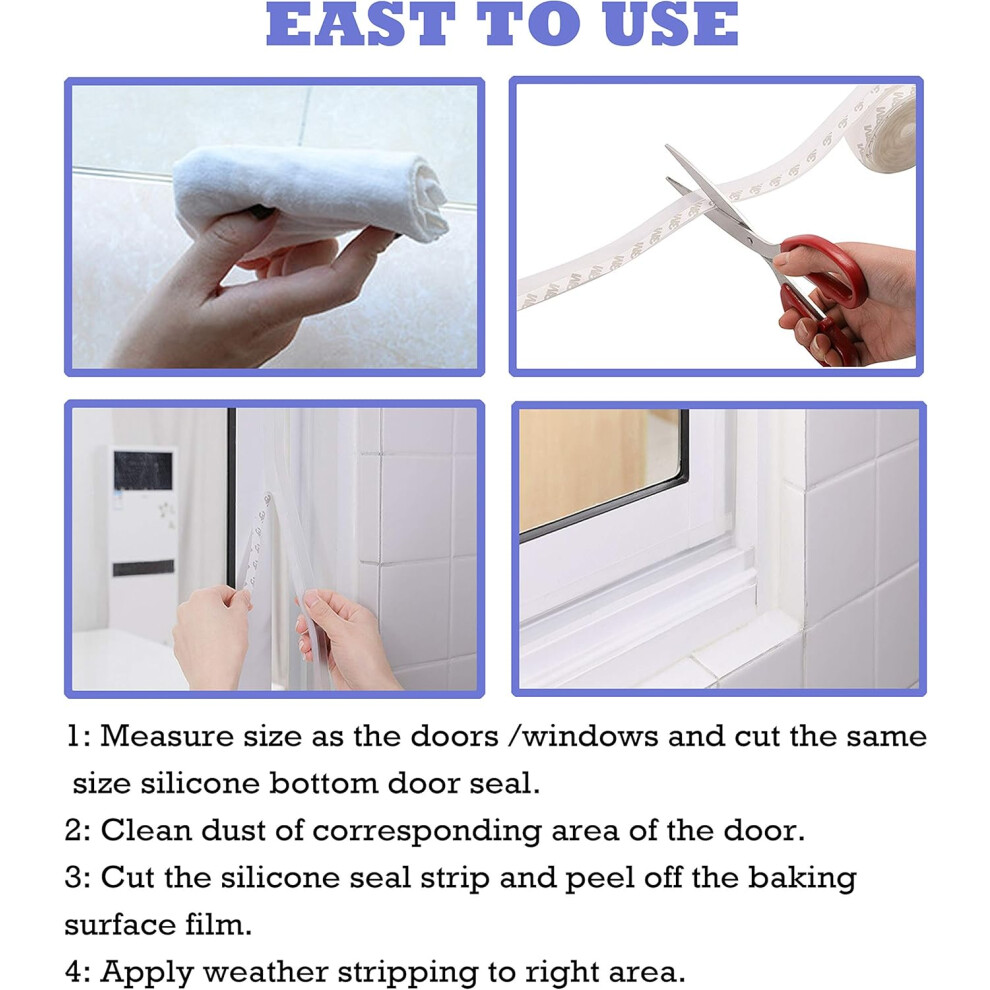 EAST TO USE

1: Measure size as the doors /windows and cut the same size silicone bottom door seal.

2: Clean dust of corresponding area of the door.

3: Cut the silicone seal strip and peel off the baking surface film.

4: Apply weather stripping to right area.