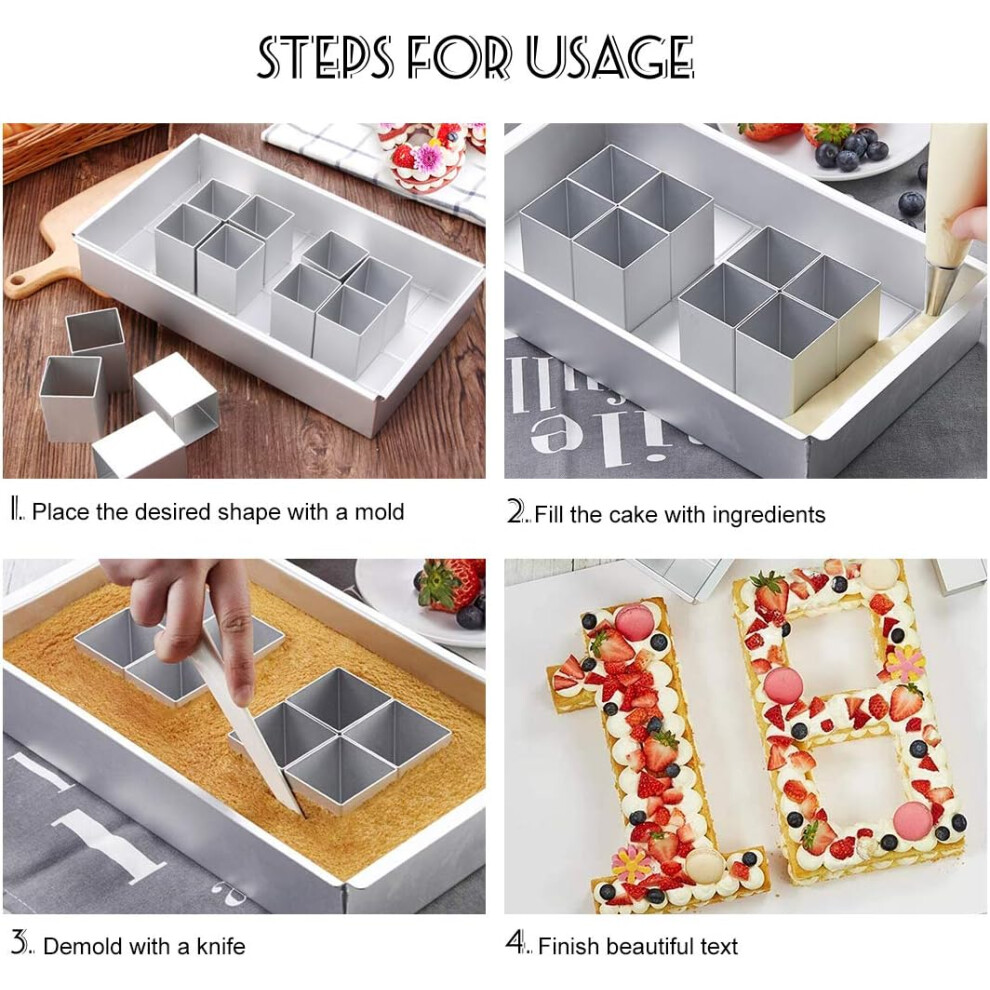 STEPS FOR USAGE

1. Place the desired shape with a mold

2. Fill the cake with ingredients

3. Demold with a knife

4. Finish beautiful text