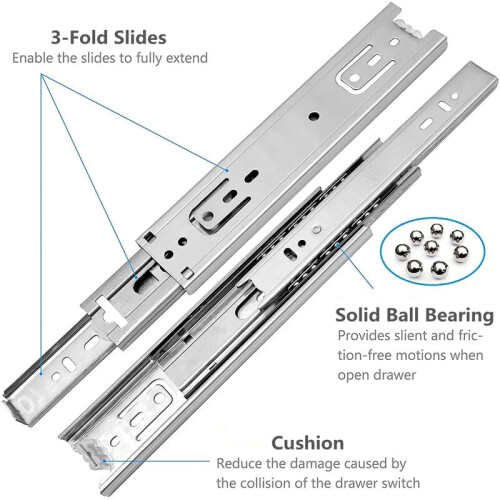 3-Fold Slides
Enable the slides to fully extend

Solid Ball Bearing
Provides slient and friction-free motions when open drawer

Cushion
Reduce the damage caused by the collision of the drawer switch