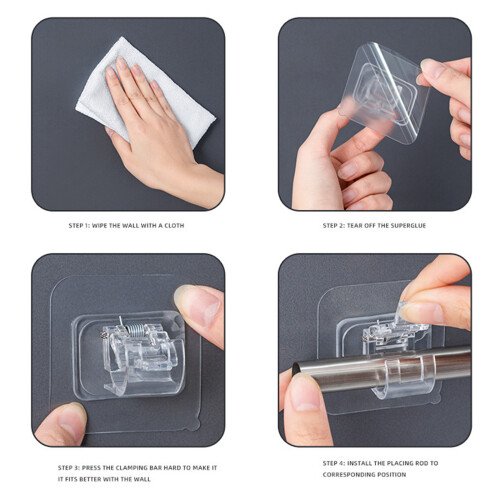 STEP 1: WIPE THE WALL WITH A CLOTH

STEP 2: TEAR OFF THE SUPERGLUE

STEP 3: PRESS THE CLAMPING BAR HARD TO MAKE IT IT FITS BETTER WITH THE WALL

STEP 4: INSTALL THE PLACING ROD TO CORRESPONDING POSITION