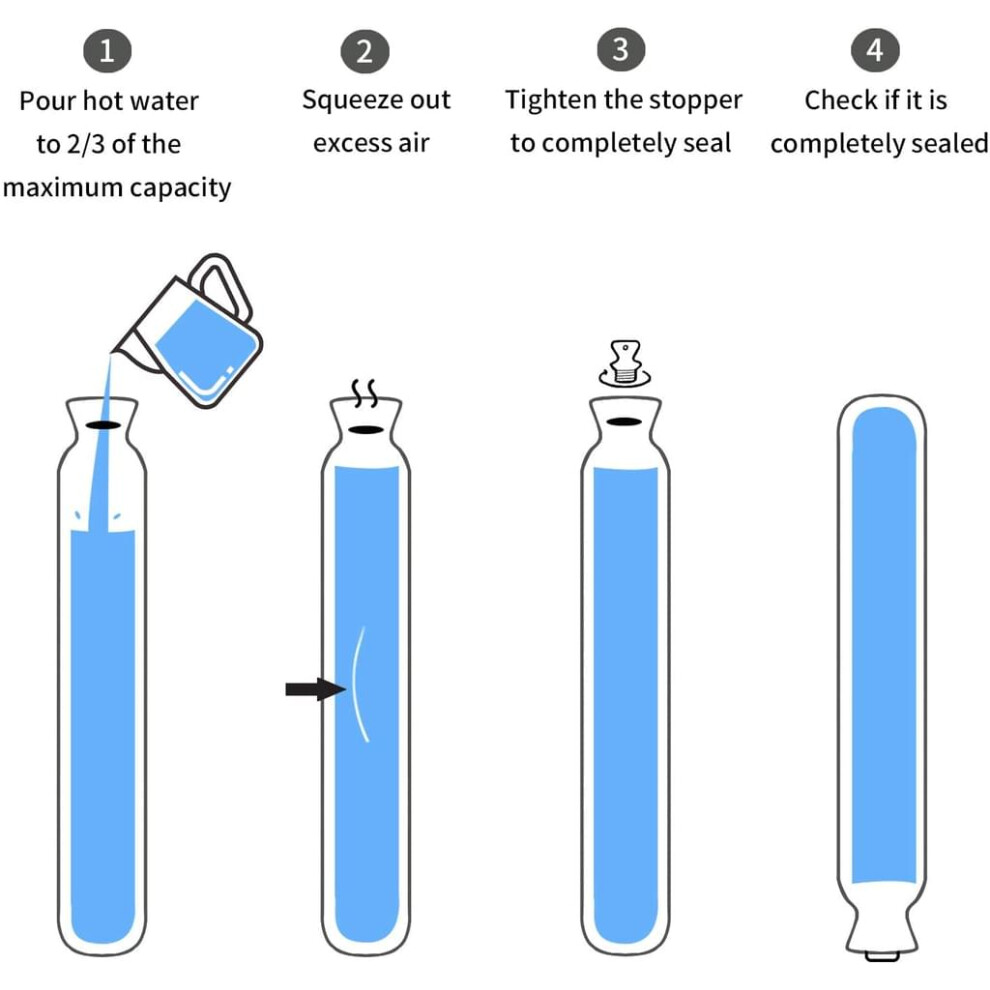 1
Pour hot water to 2/3 of the maximum capacity

2
Squeeze out excess air

3
Tighten the stopper to completely seal

4
Check if it is completely sealed