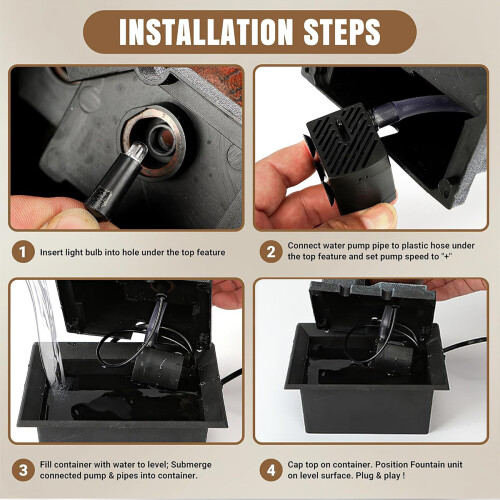 INSTALLATION STEPS

1 Insert light bulb into hole under the top feature

2 Connect water pump pipe to plastic hose under the top feature and set pump speed to "+"

3 Fill container with water to level; Submerge connected pump & pipes into container.

4 Cap top on container. Position Fountain unit on level surface. Plug & play !