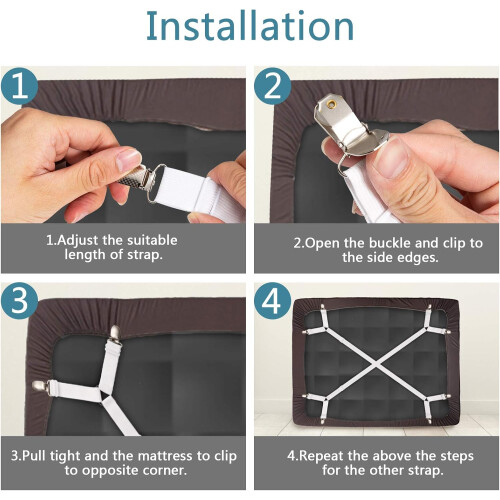 Installation

1

1.Adjust the suitable length of strap.

2

2.Open the buckle and clip to the side edges.

3

3.Pull tight and the mattress to clip to opposite corner.

4

4.Repeat the above the steps for the other strap.