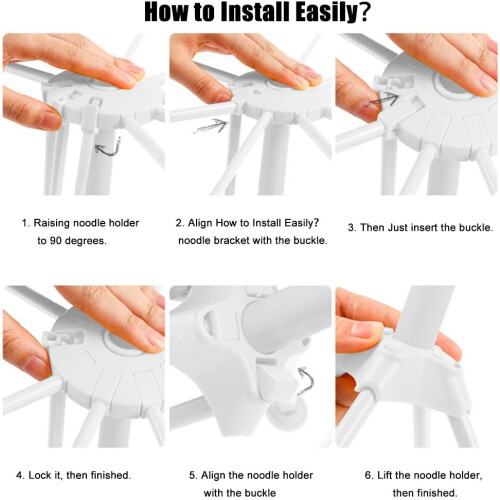 How to Install Easily?

1. Raising noodle holder to 90 degrees.

2. Align How to Install Easily? noodle bracket with the buckle.

3. Then Just insert the buckle.

4. Lock it, then finished.

5. Align the noodle holder with the buckle

6. Lift the noodle holder, then finished.