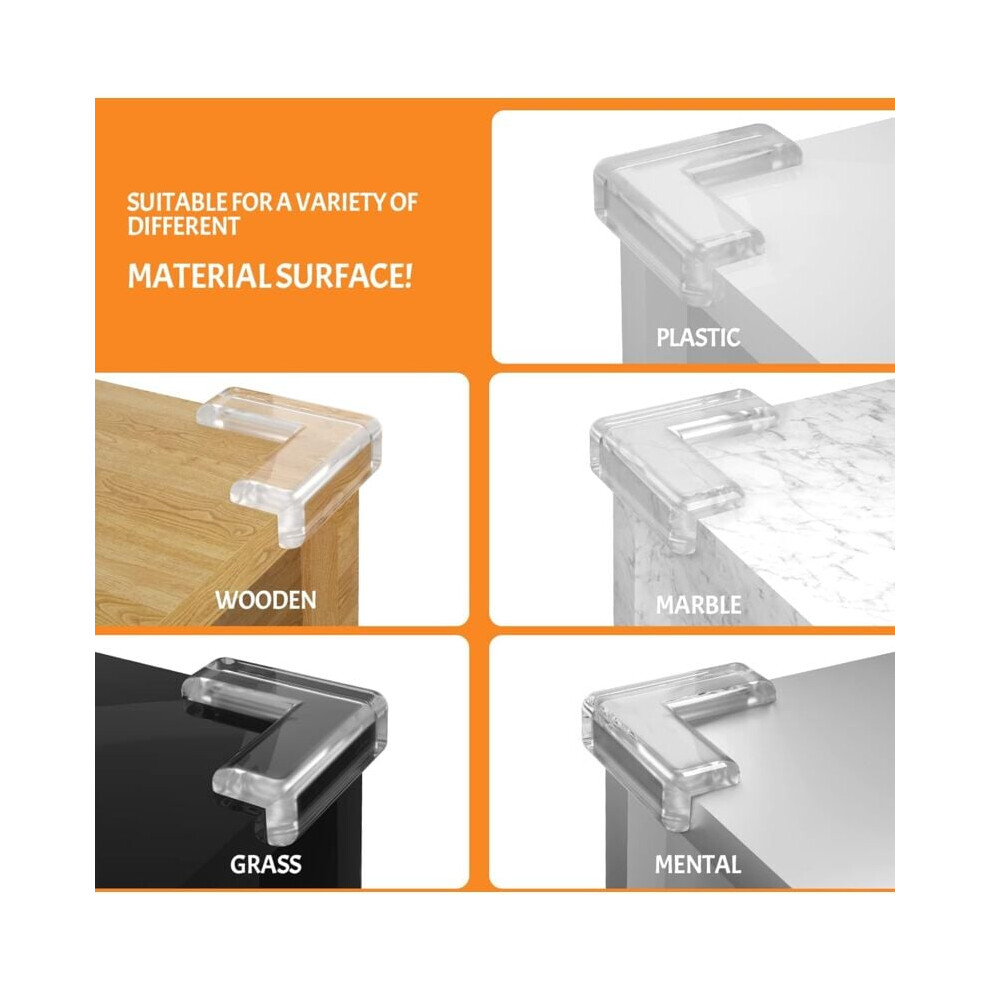 SUITABLE FOR A VARIETY OF DIFFERENT

MATERIAL SURFACE!

PLASTIC

WOODEN

MARBLE

GRASS

MENTAL