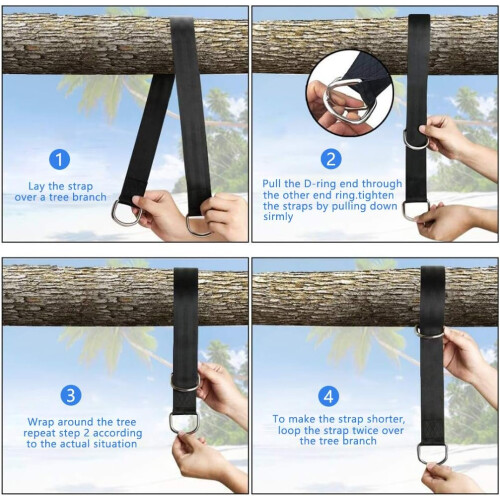 1

Lay the strap over a tree branch

2

Pull the D-ring end through the other end ring.tighten the straps by pulling down sirmly

3

Wrap around the tree repeat step 2 according to the actual situation

4

To make the strap shorter, loop the strap twice over the tree branch