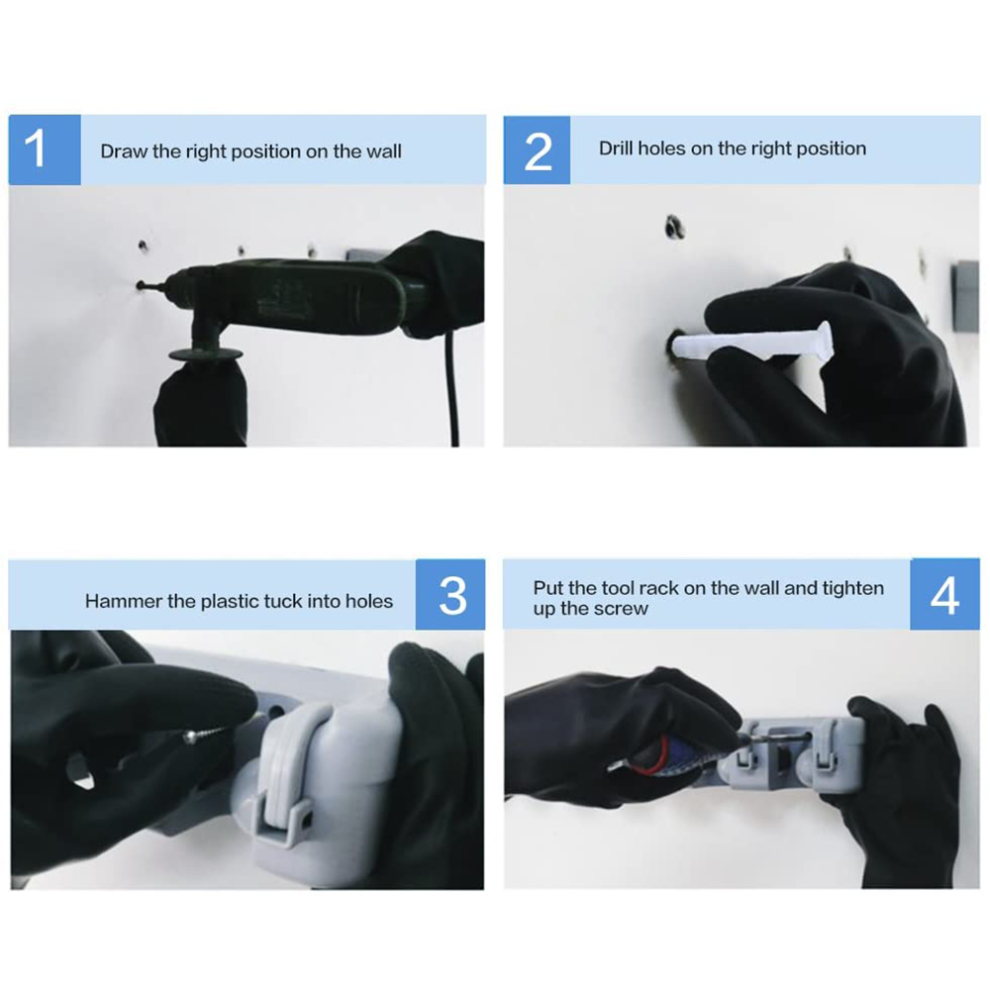 1 Draw the right position on the wall

2 Drill holes on the right position

Hammer the plastic tuck into holes 3

Put the tool rack on the wall and tighten up the screw 4