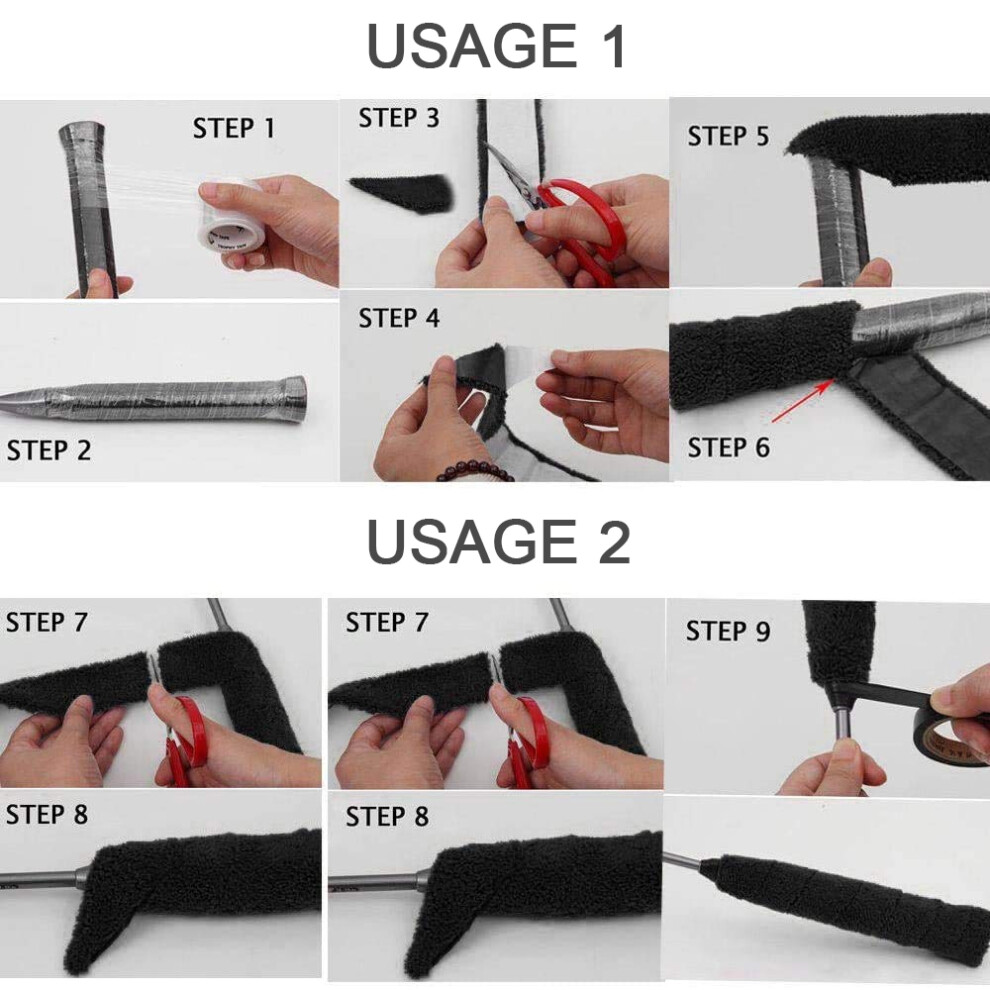 USAGE 1

STEP 1

STEP 2

STEP 3

STEP 4

STEP 5

STEP 6

USAGE 2

STEP 7

STEP 8

STEP 7

STEP 8

STEP 9